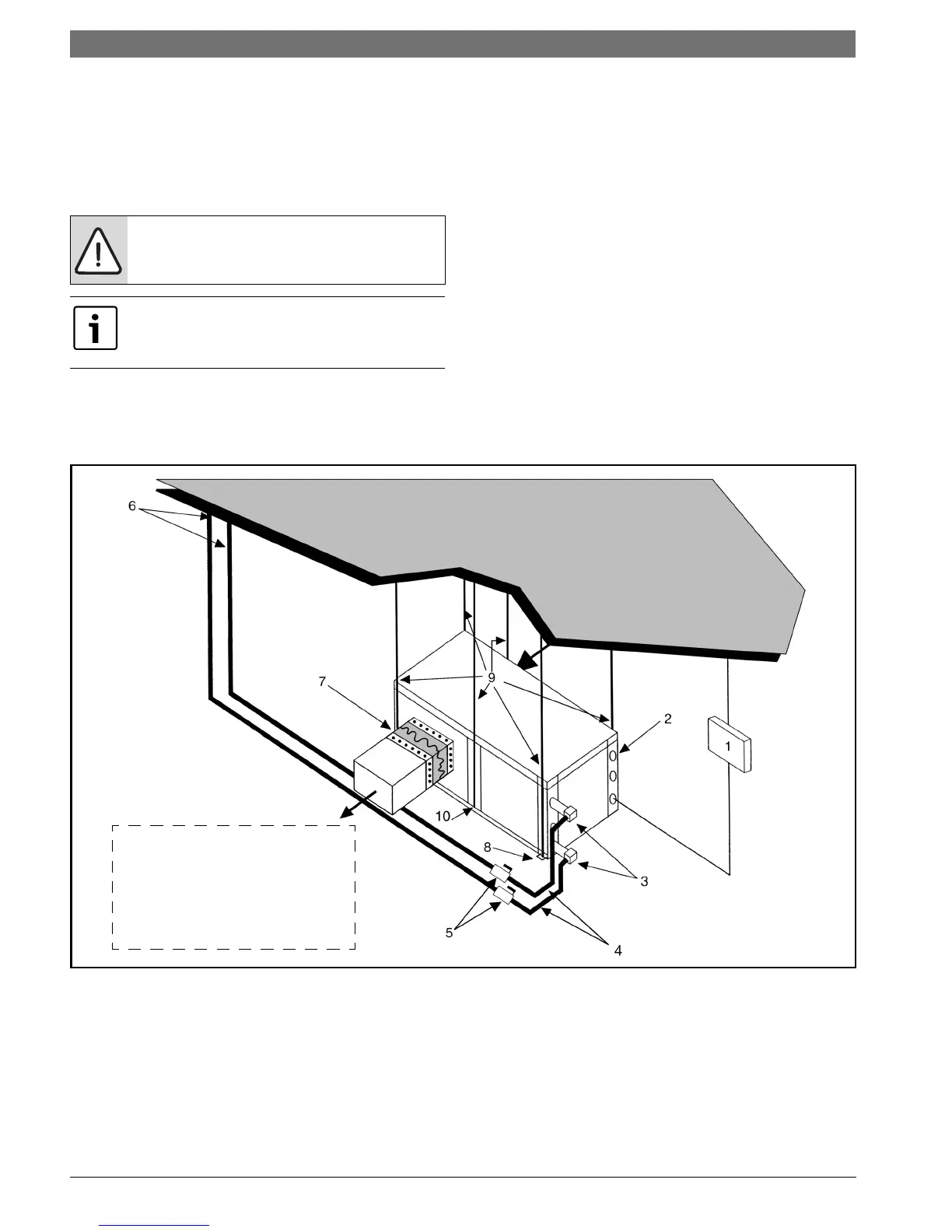 6

7

9

2

1

10

8

3

5

4