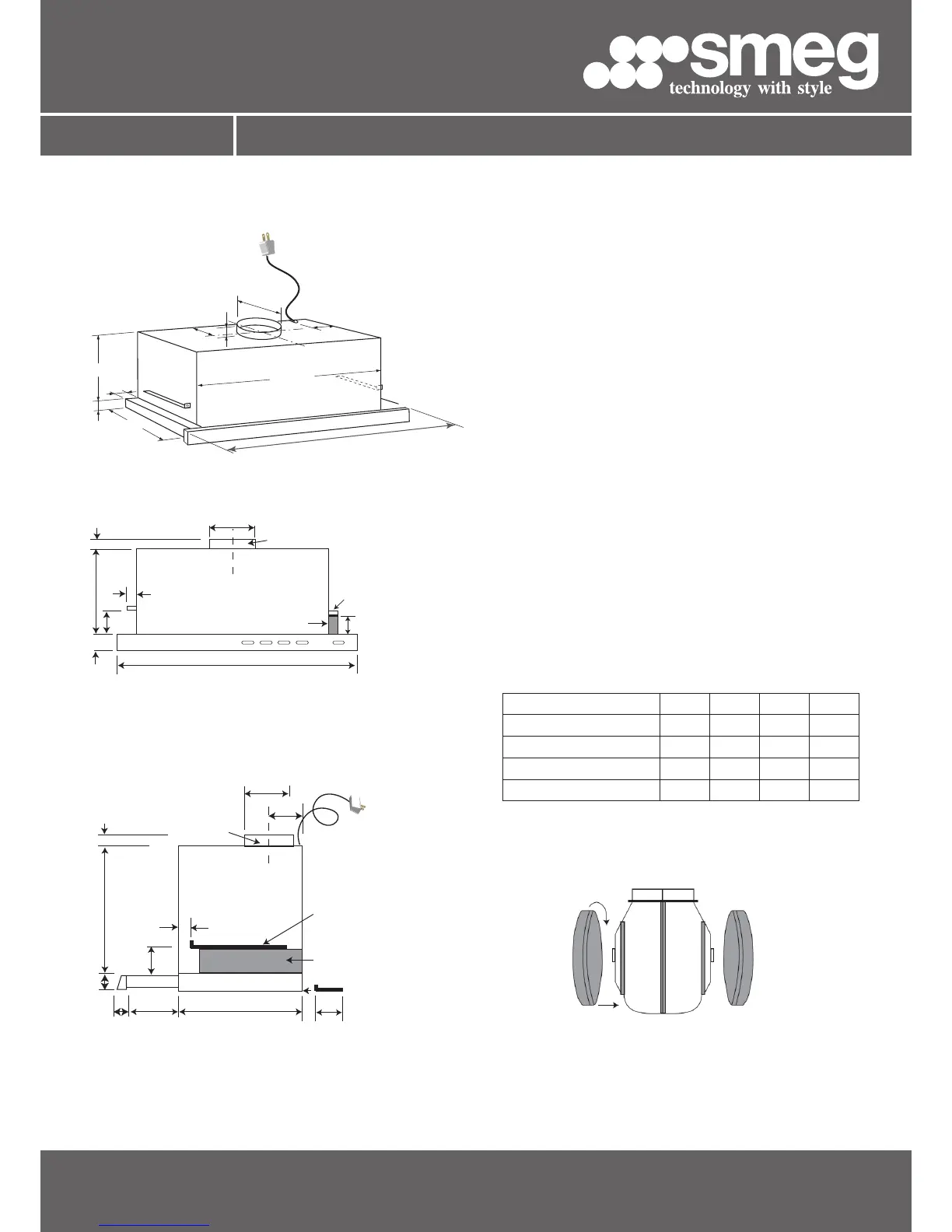 smeg
technology with style