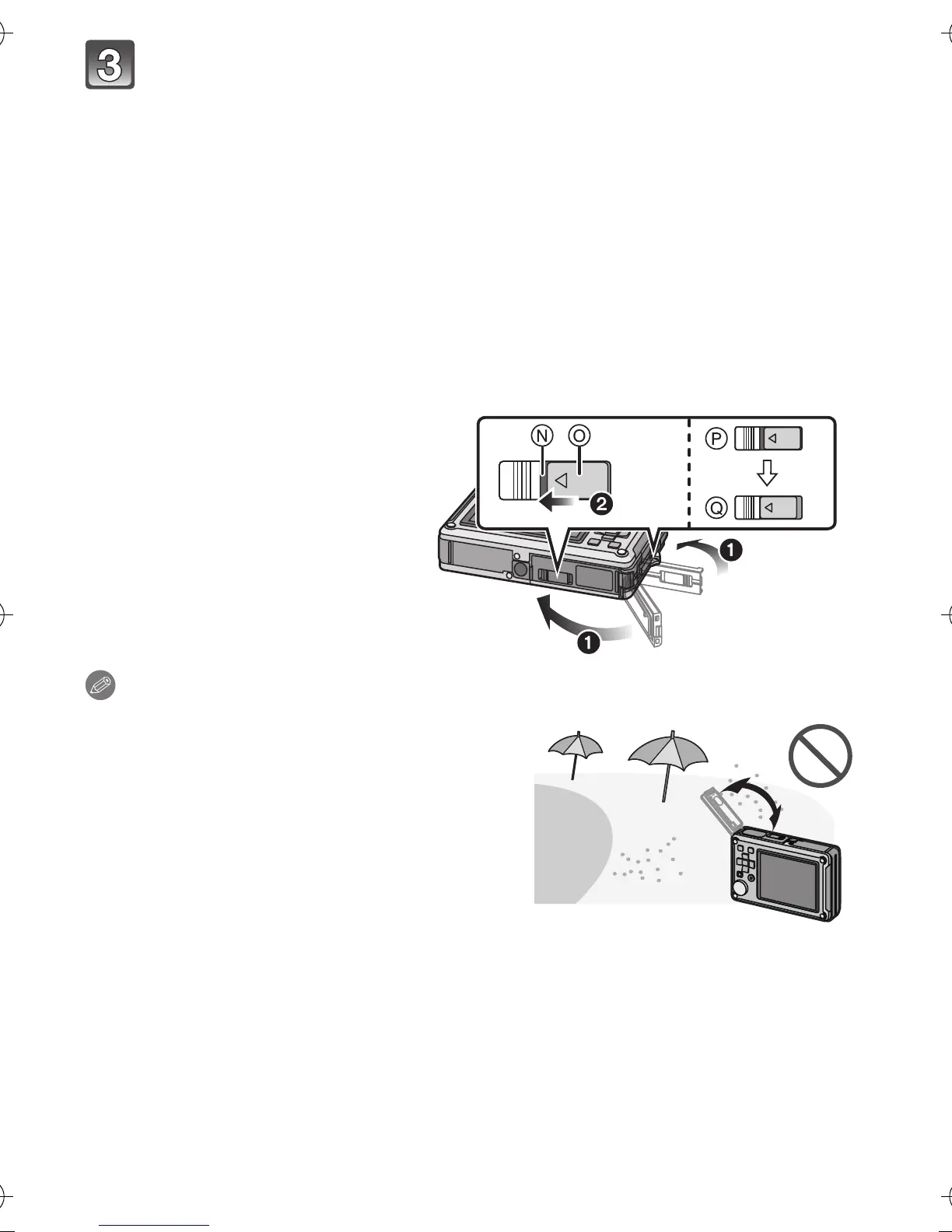 3

N O

2

P

Q

1

1