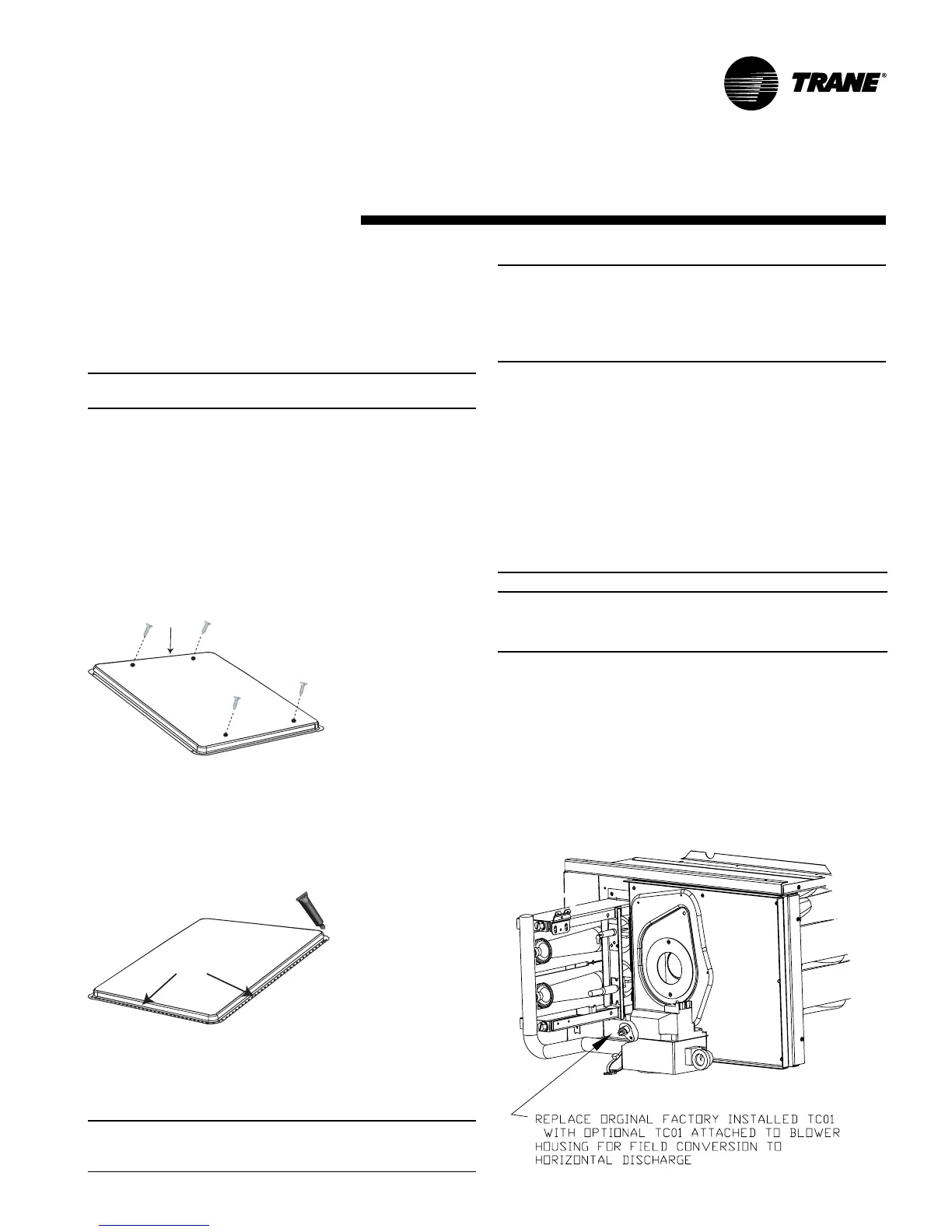 TRANE®

REPLACE ORGINAL FACTORY INSTALLED TC01 WITH OPTIONAL TC01 ATTACHED TO BLOWER HOUSING FOR FIELD CONVERSION TO HORIZONTAL DISCHARGE