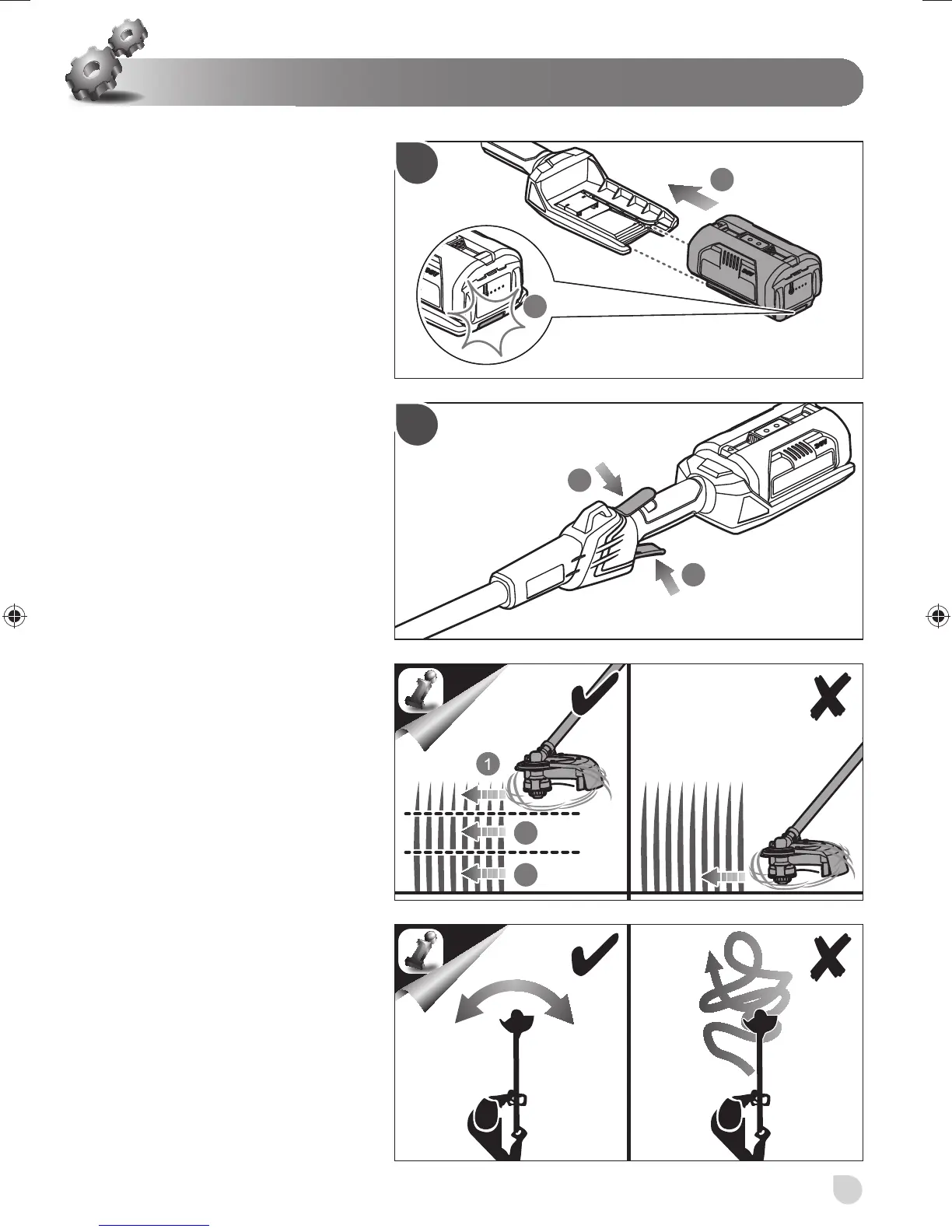 1