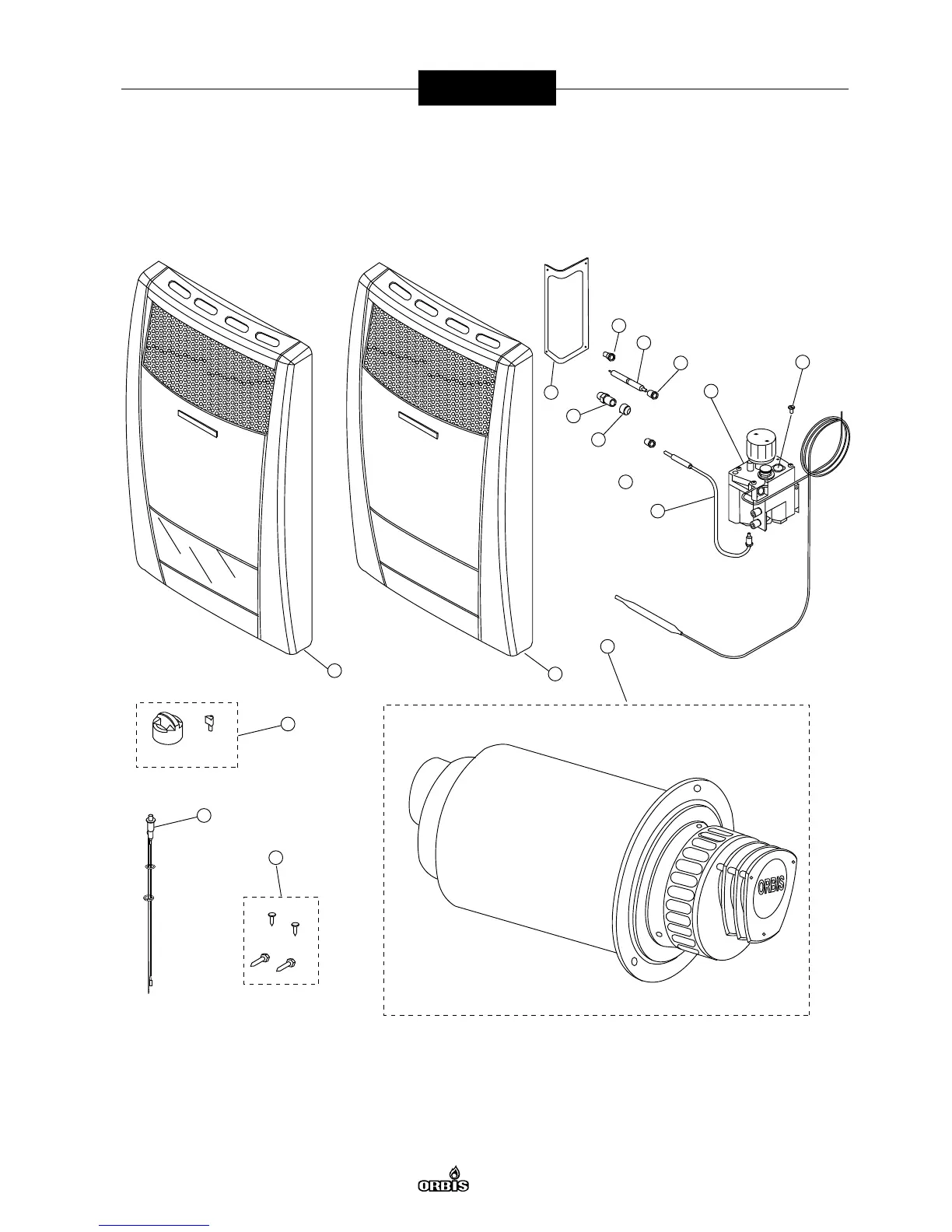 ORBIS

ORBIS