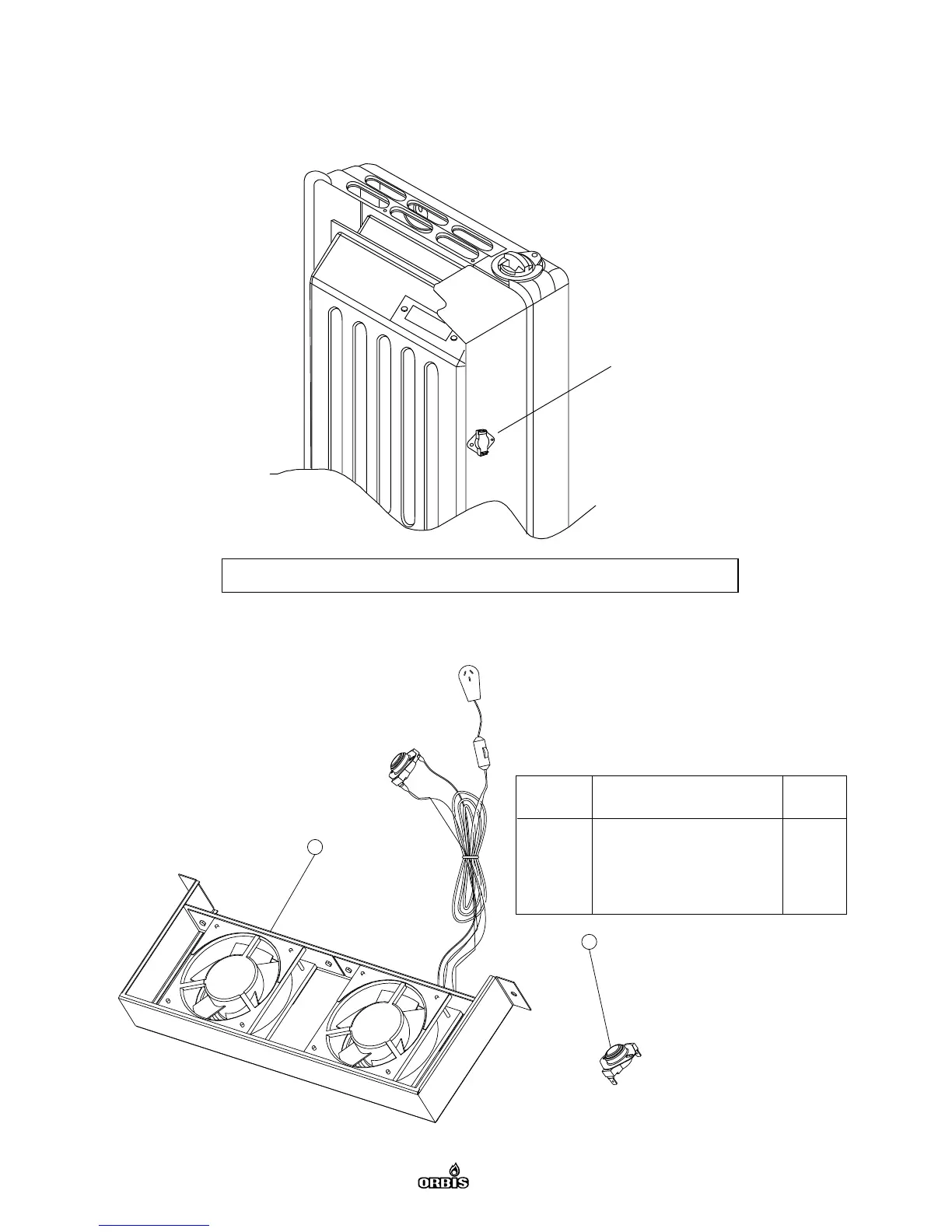 ORBIS