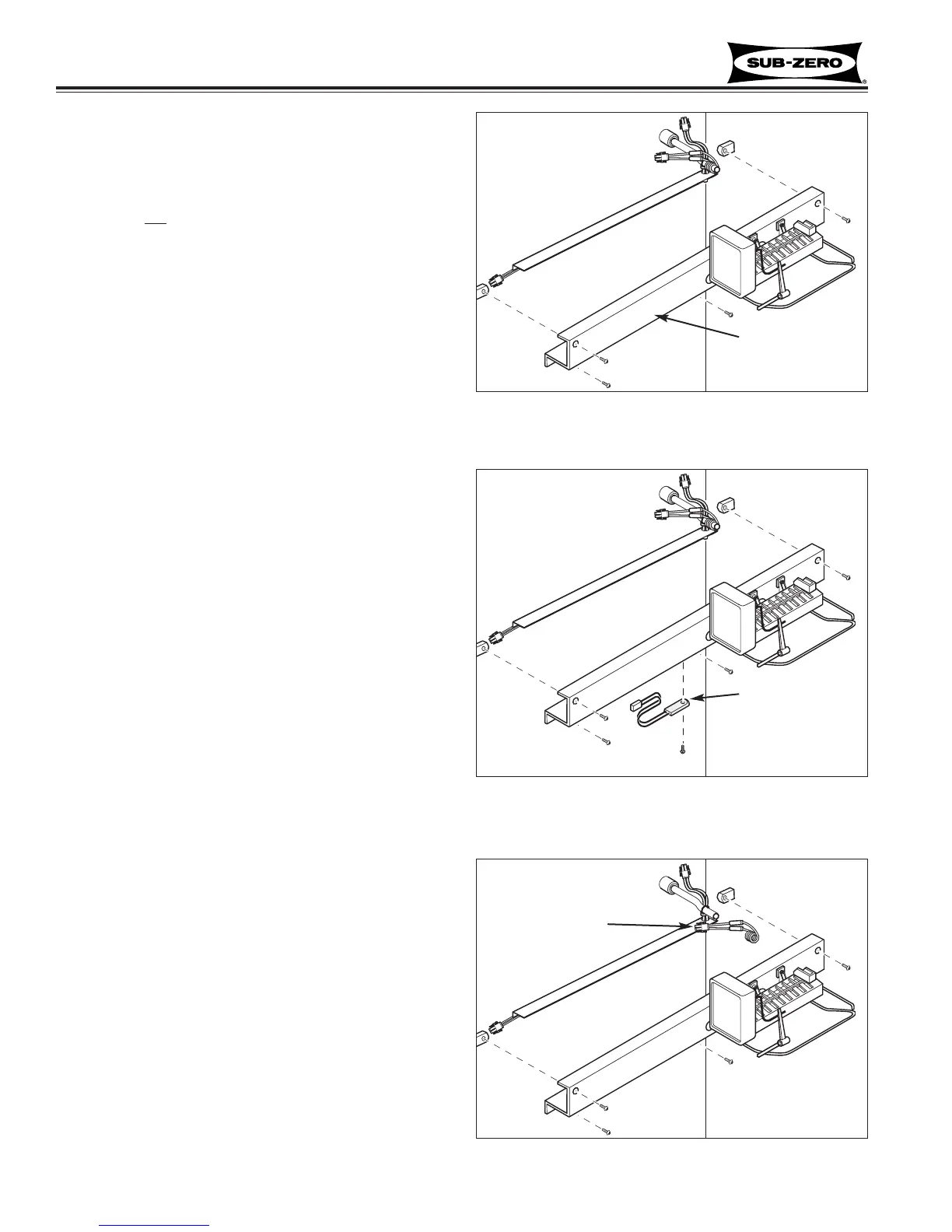 SUB-ZERO®