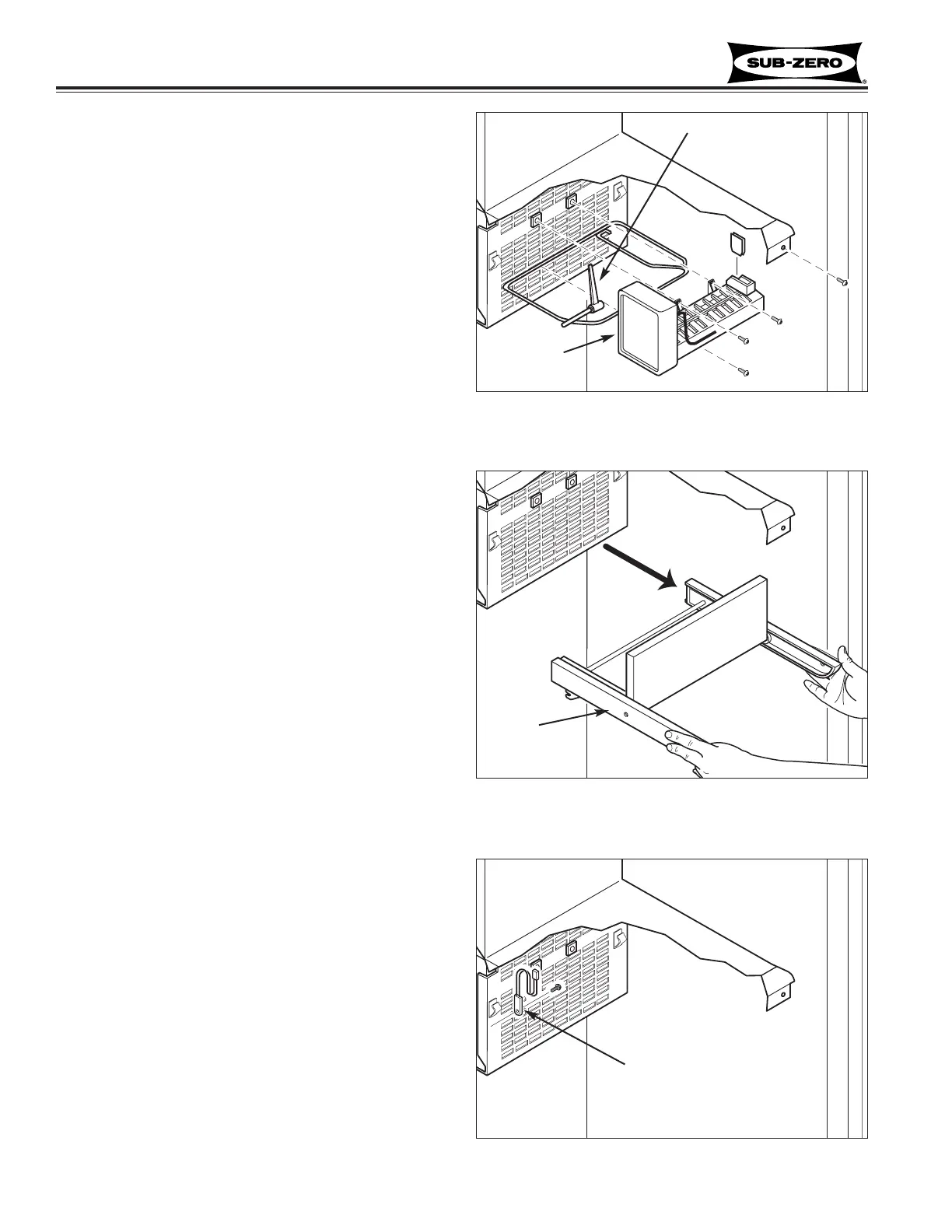 SUB-ZERO
®