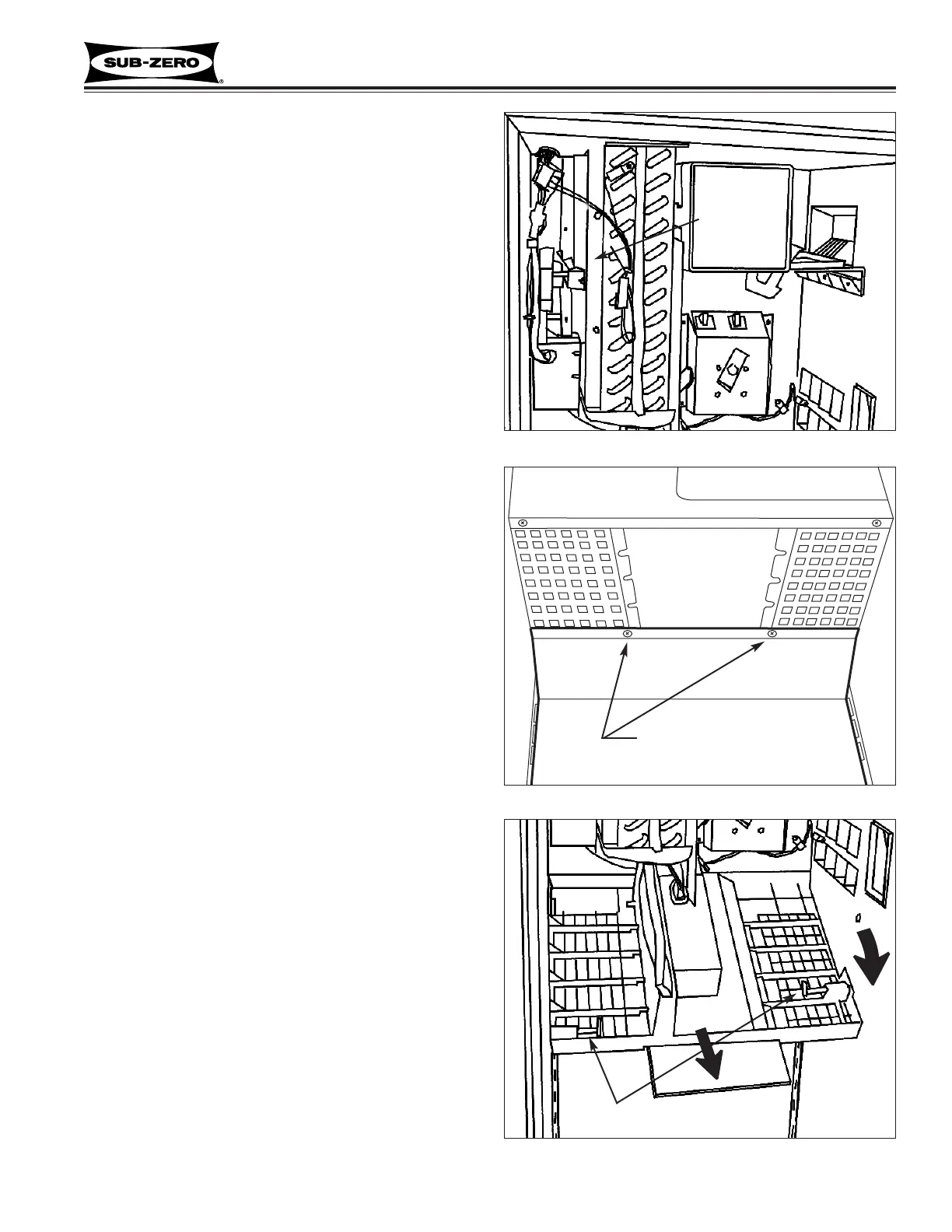 SUB-ZERO®