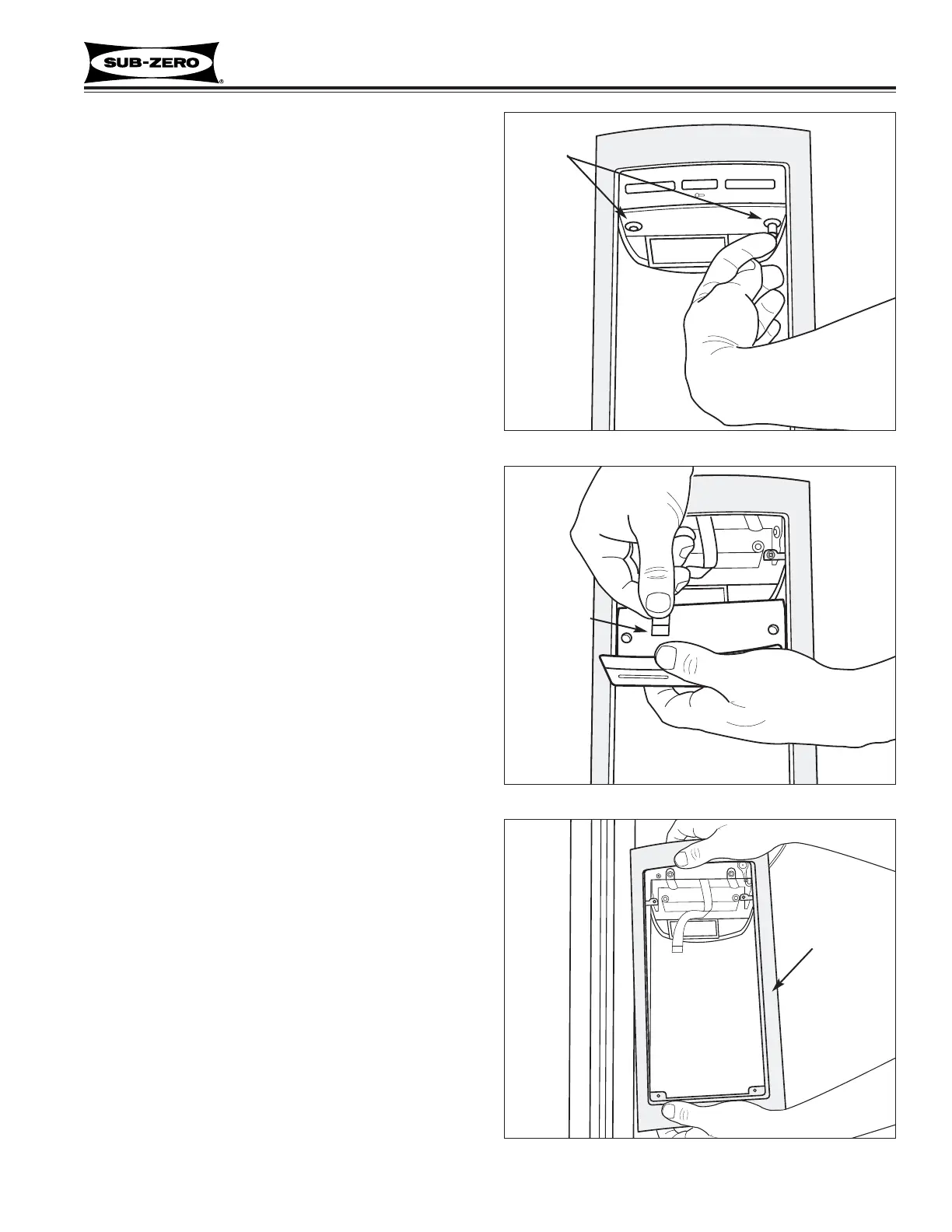 SUB-ZERO®