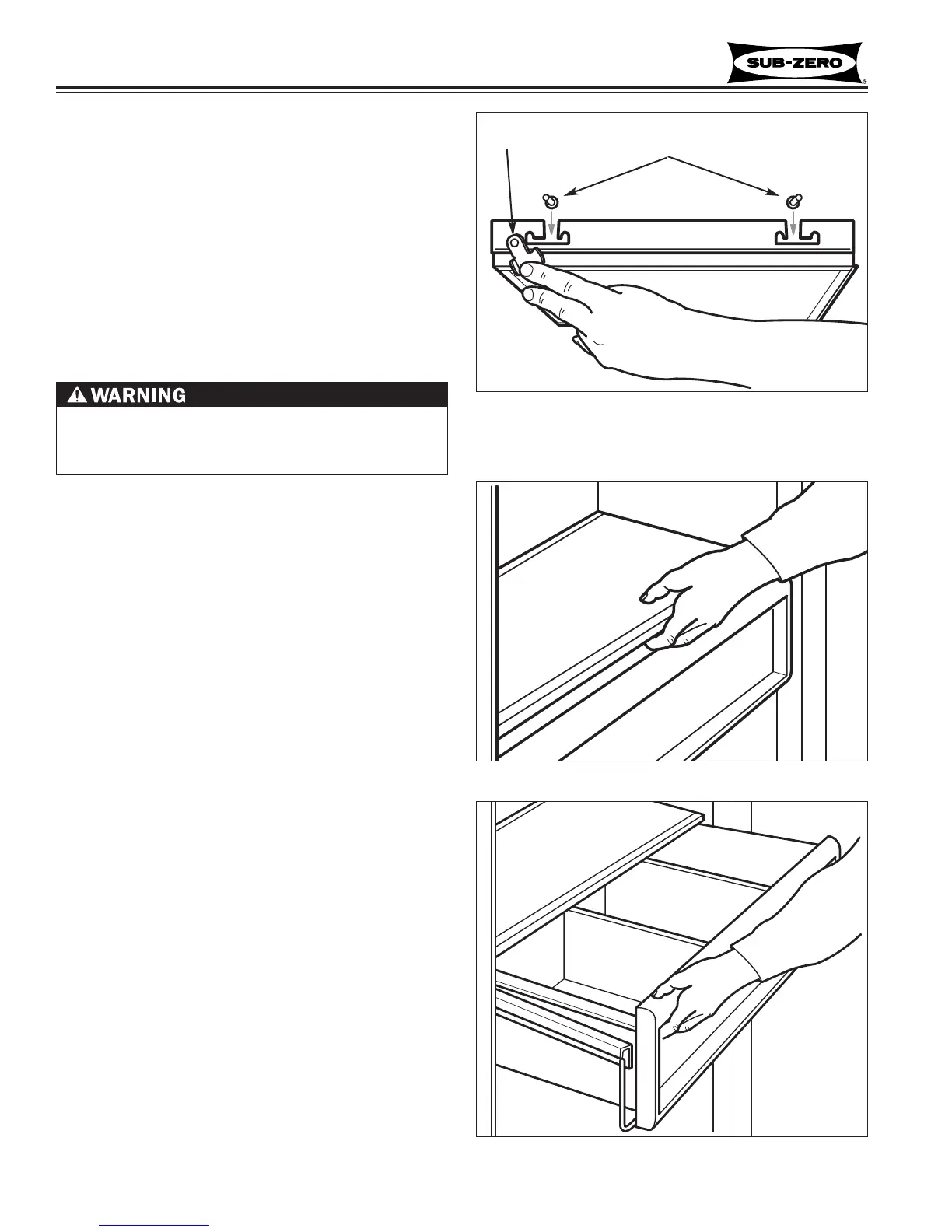 SUB-ZERO®

WARNING