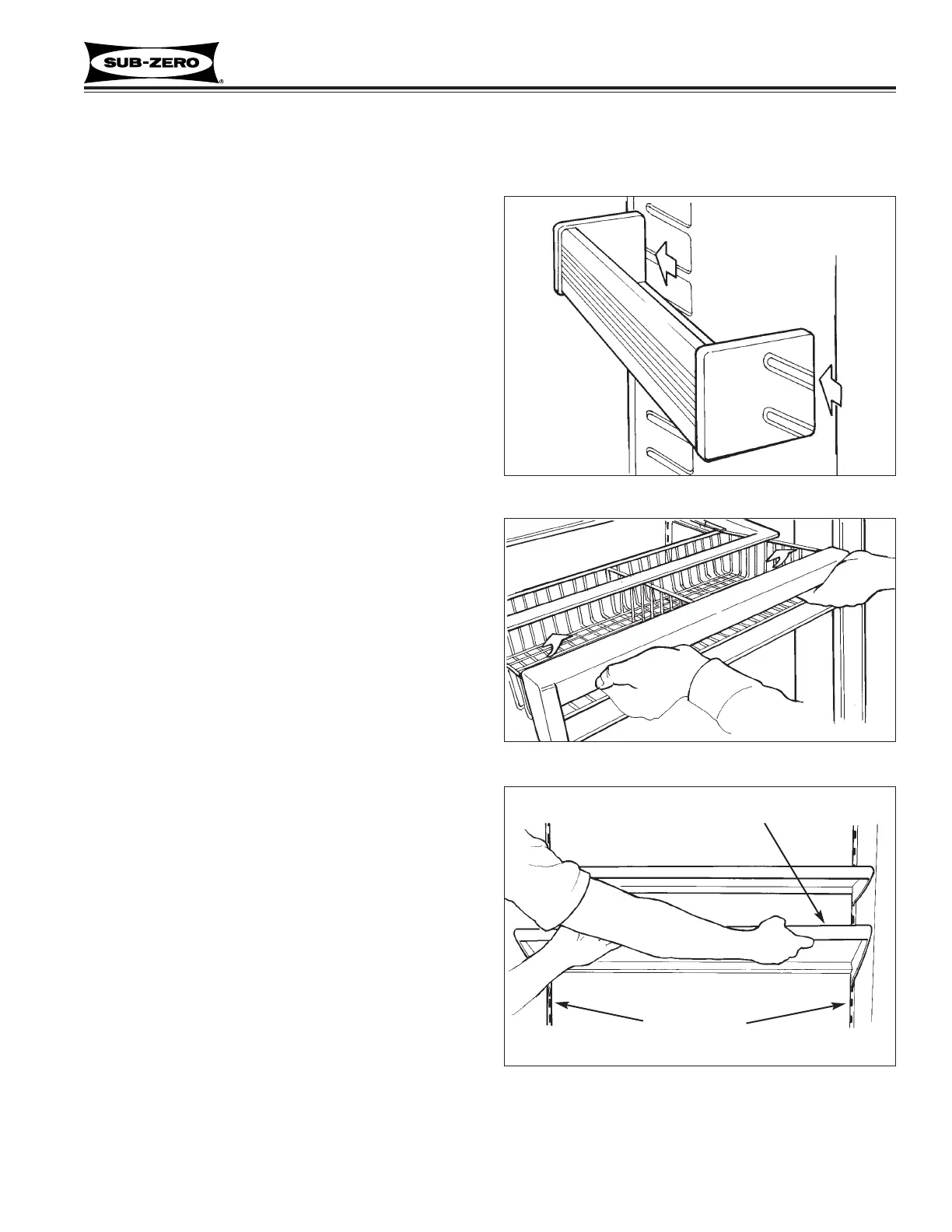 SUB-ZERO®