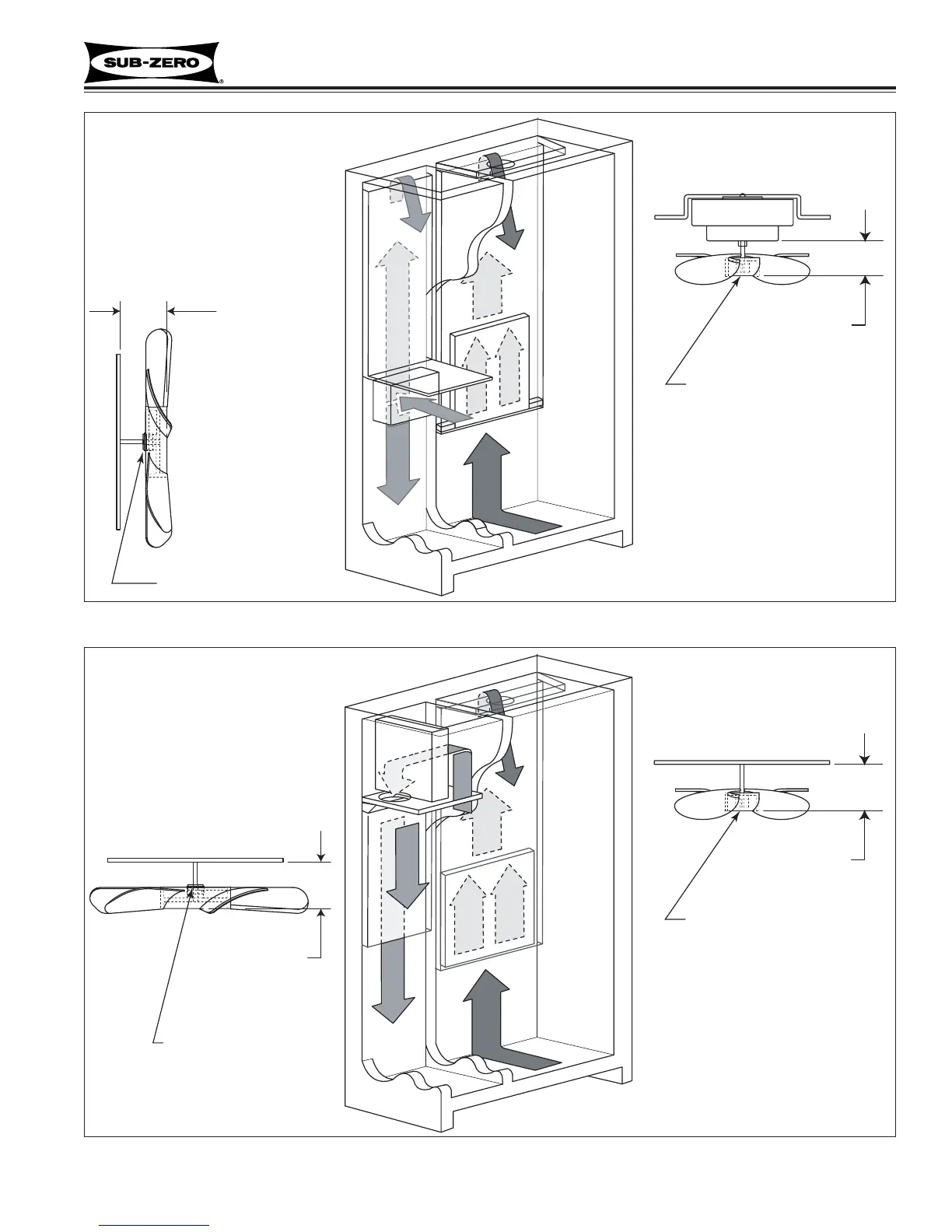 SUB-ZERO®