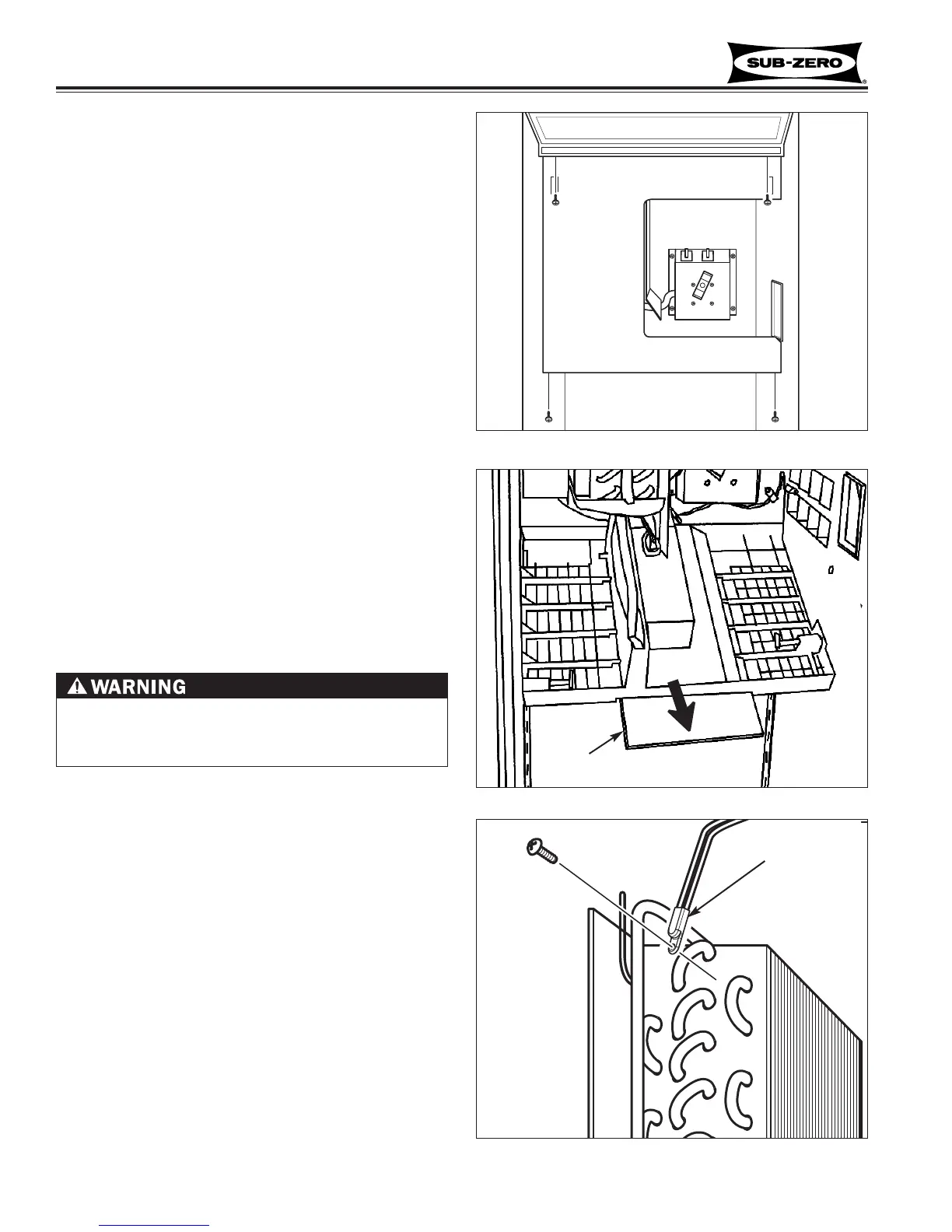 SUB-ZERO®

WARNING