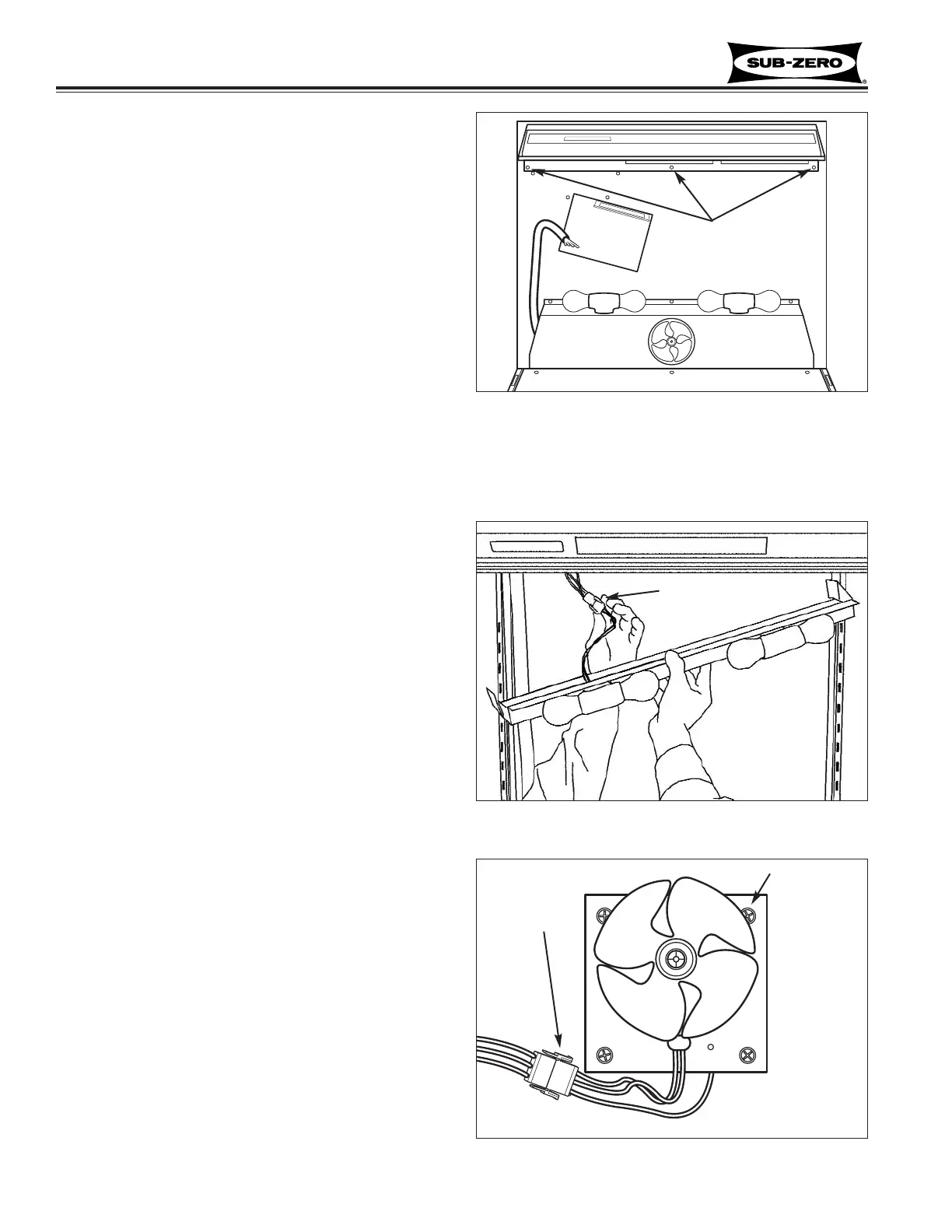 SUB-ZERO
®