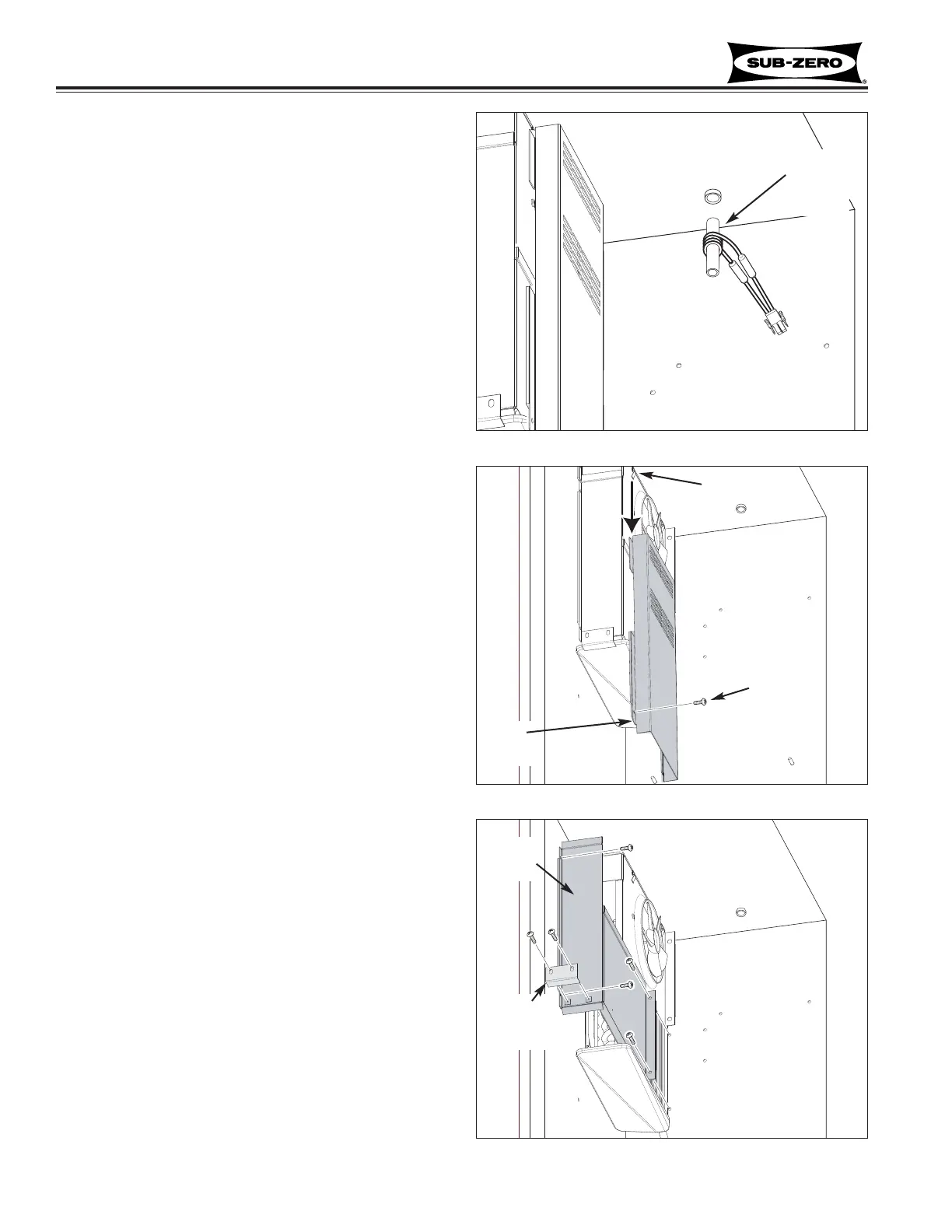 SUB-ZERO®