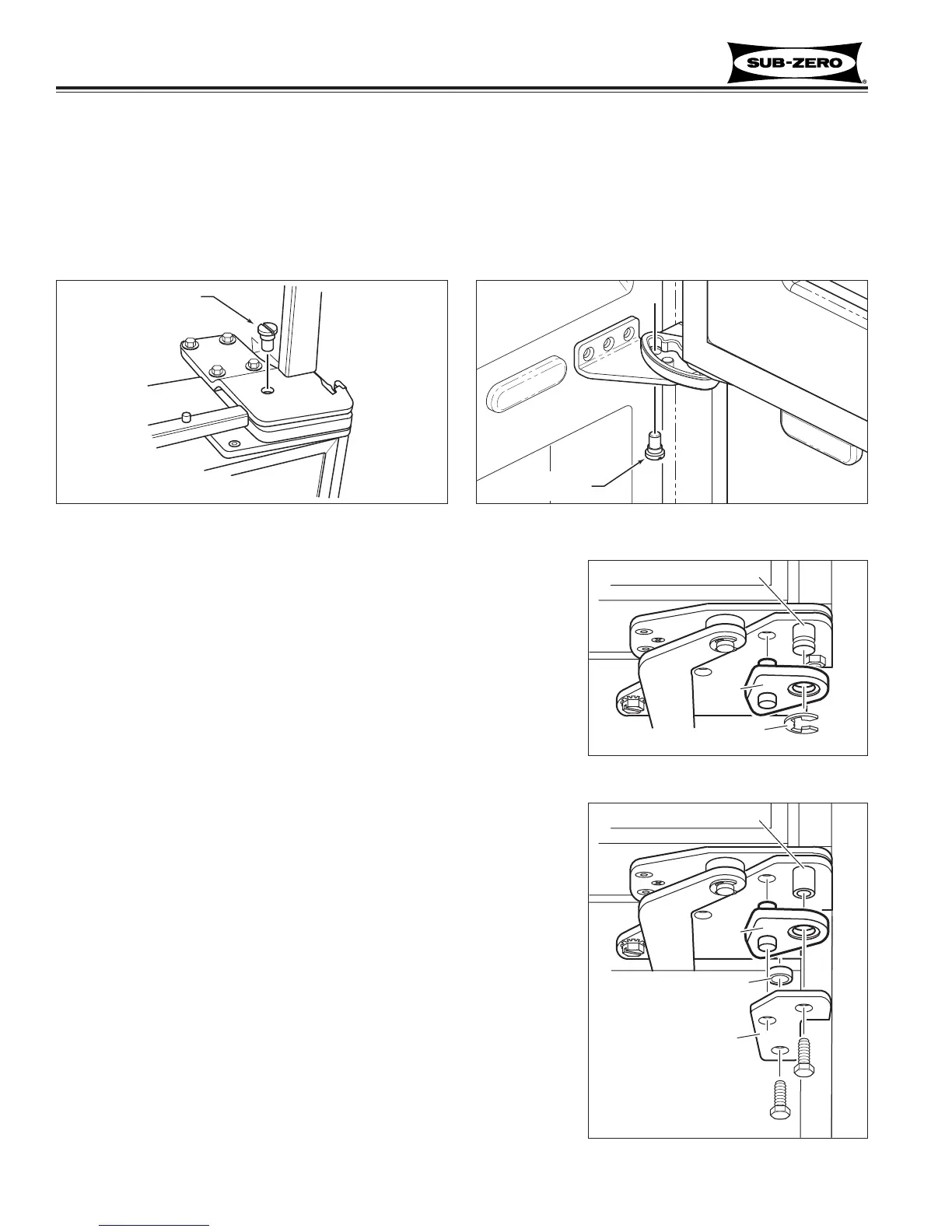 SUB-ZERO
®