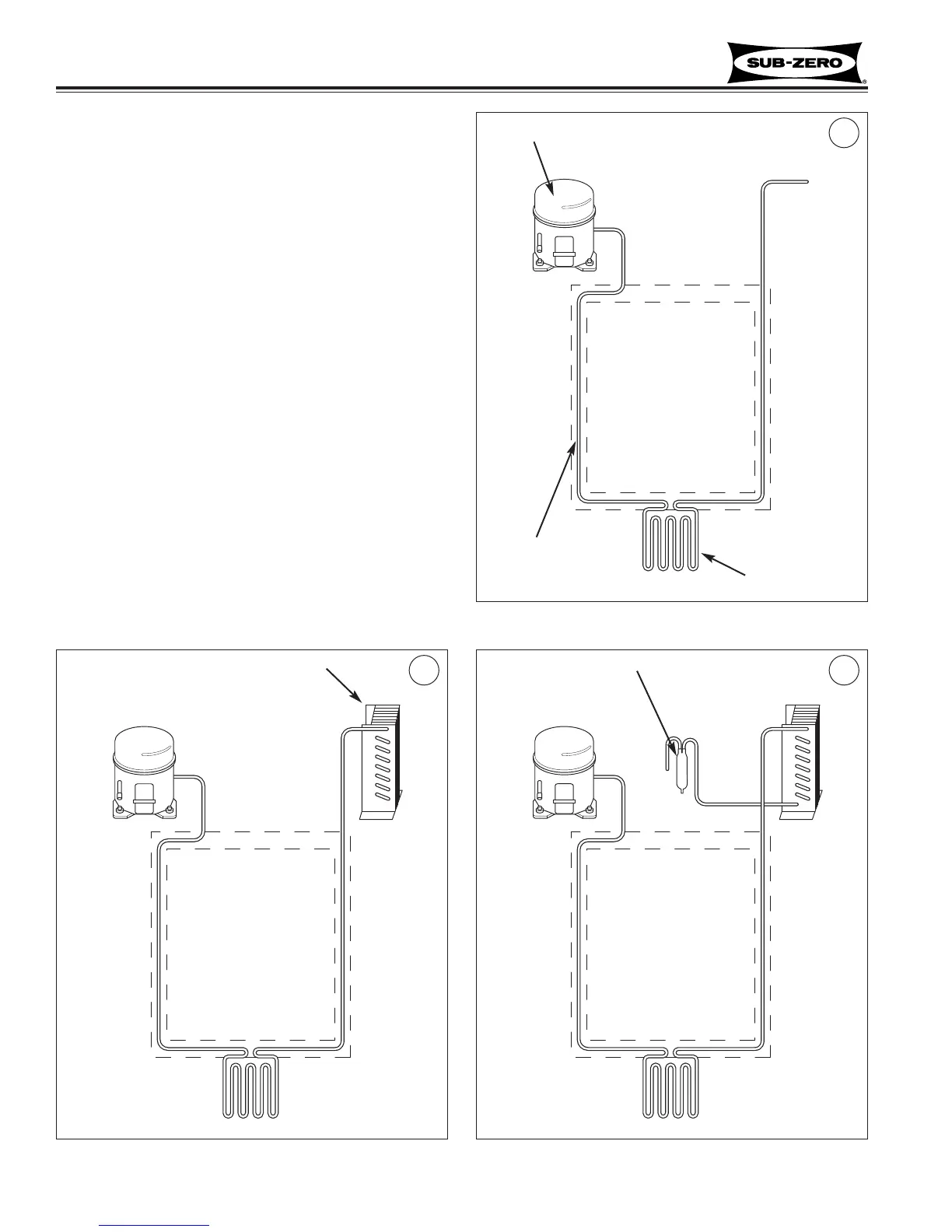 SUB-ZERO
®