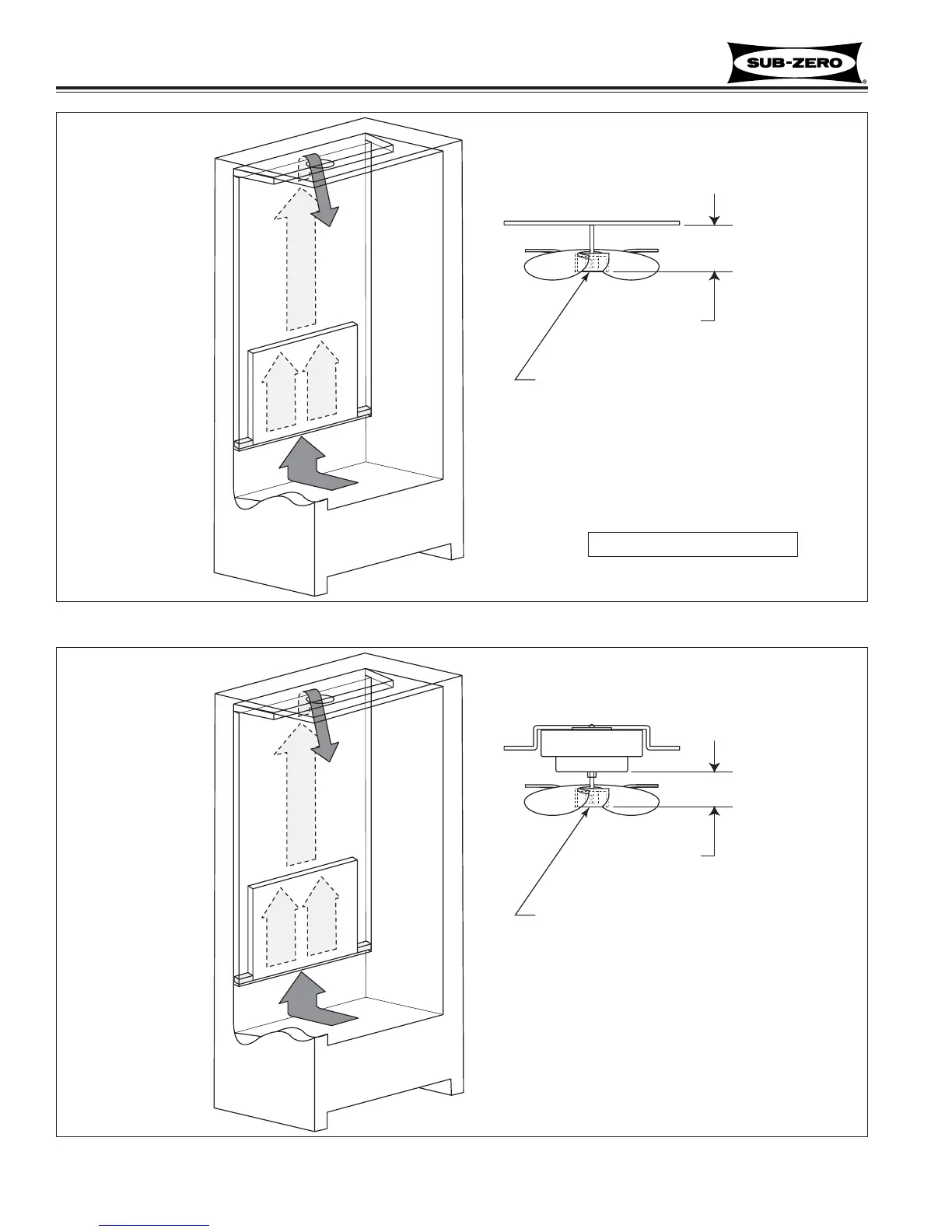 SUB-ZERO®