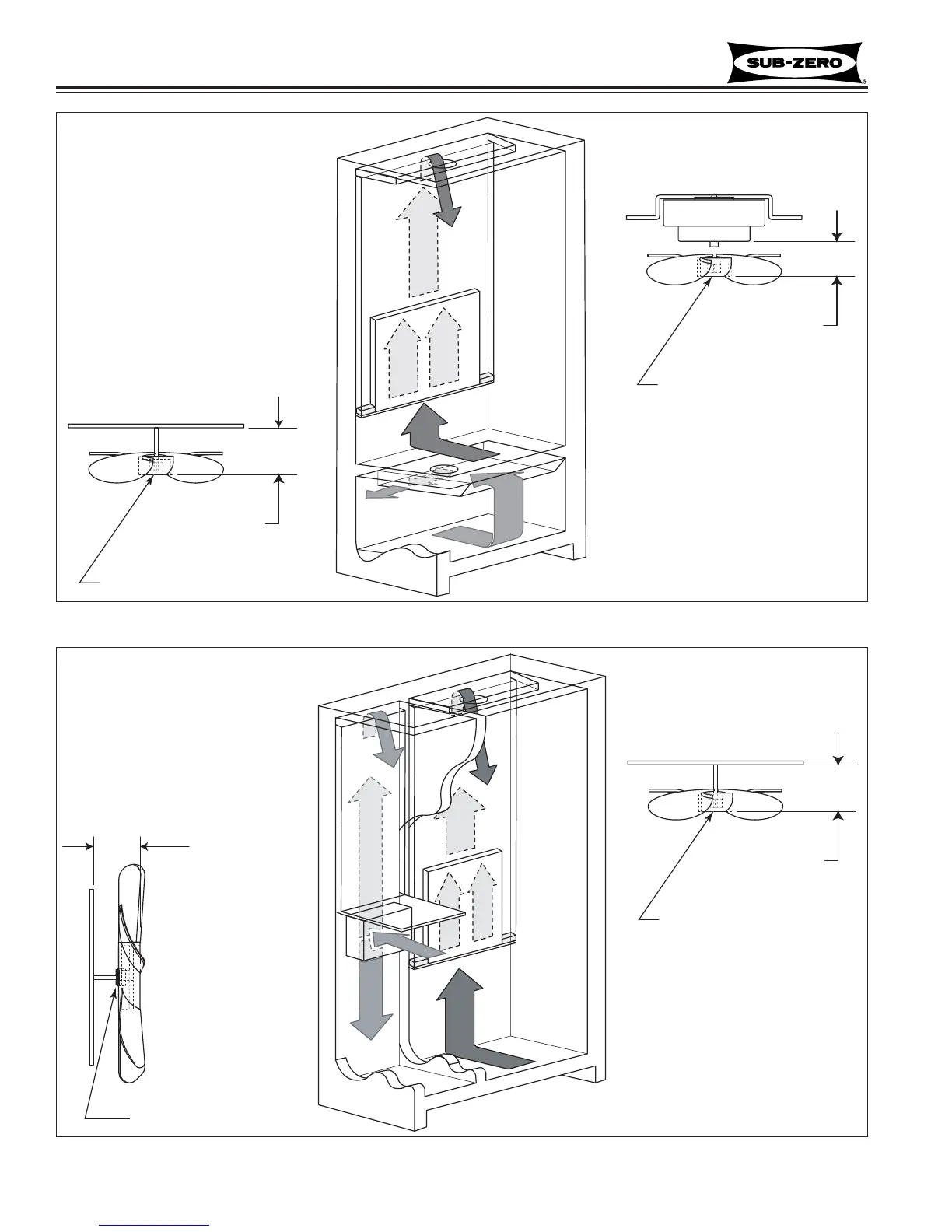 SUB-ZERO®