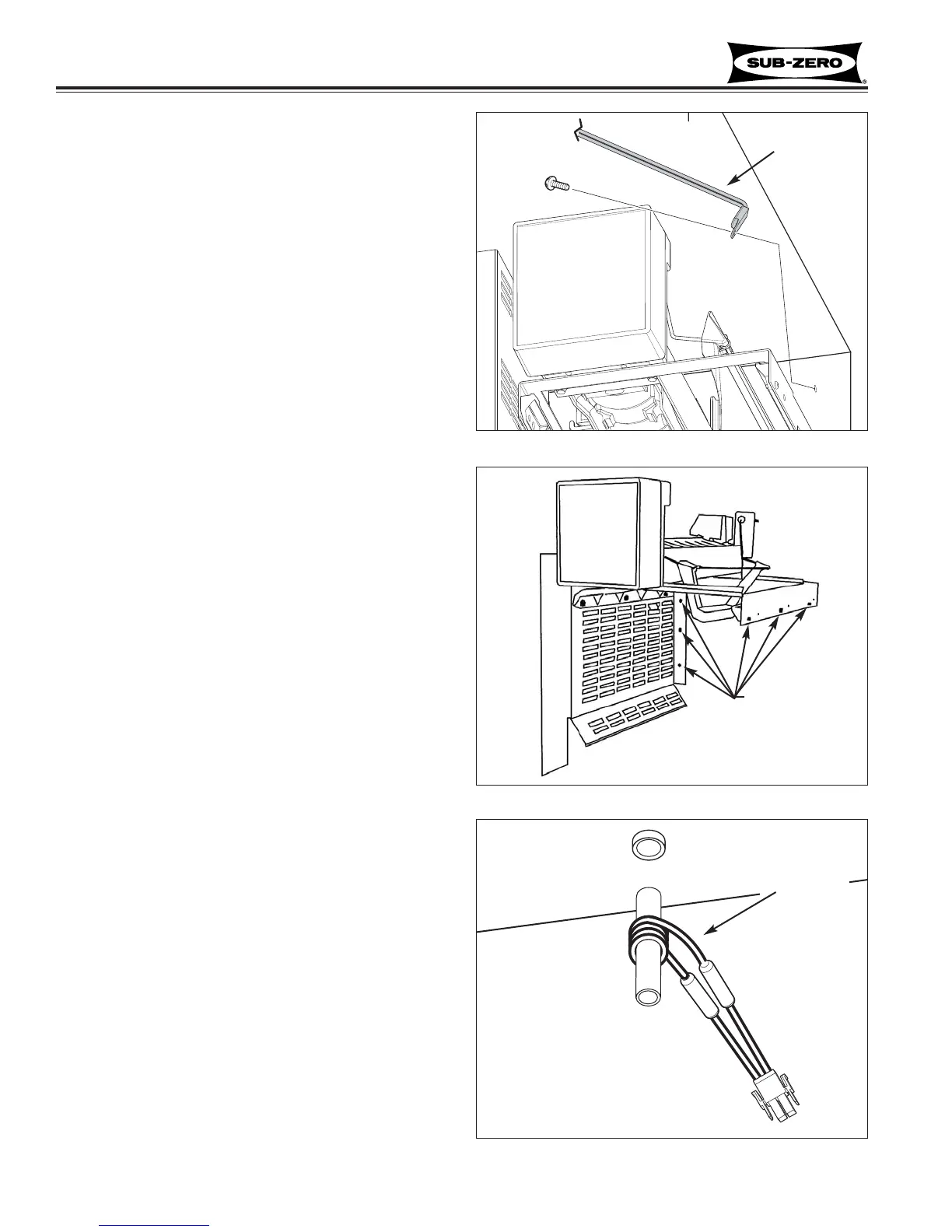 SUB-ZERO®