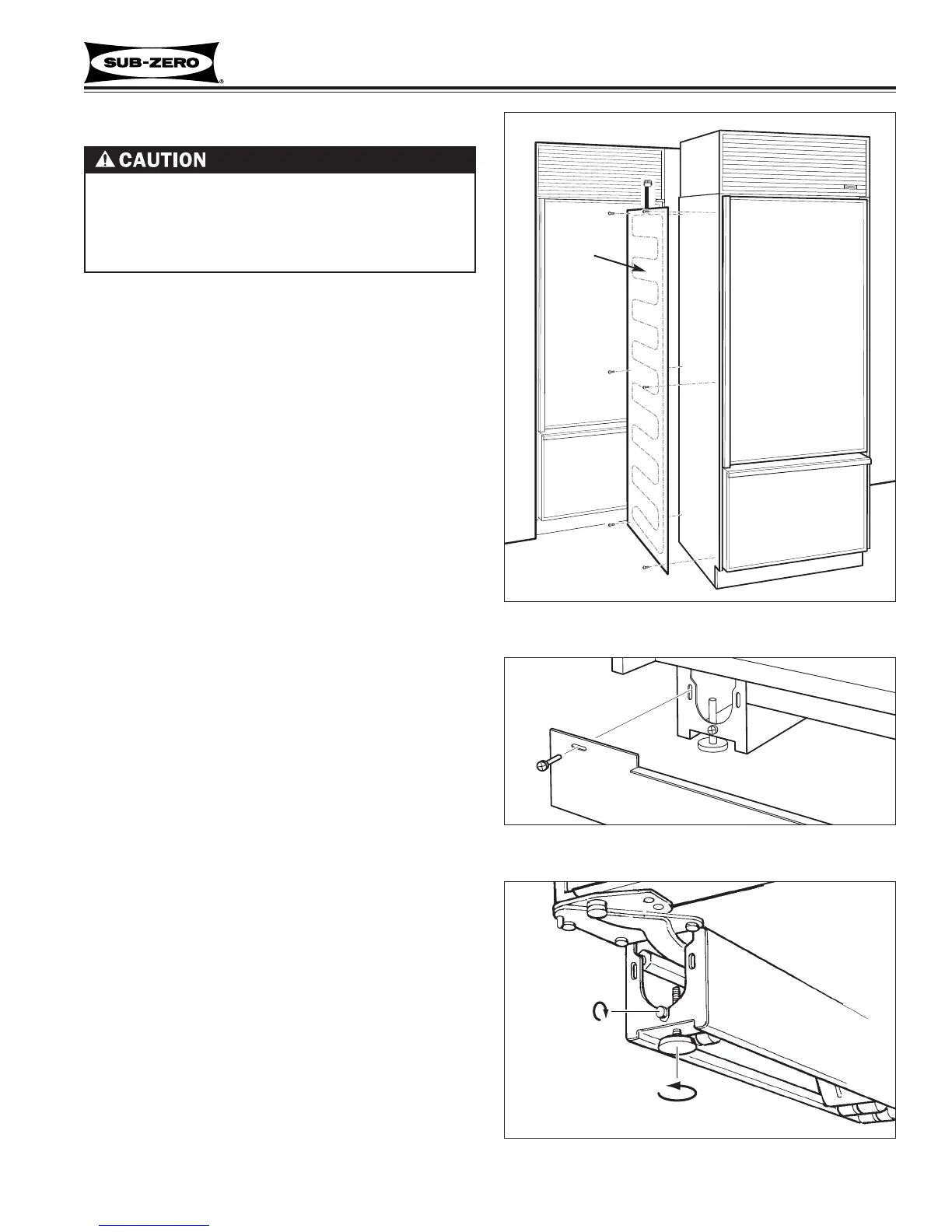 SUB-ZERO®

CAUTION