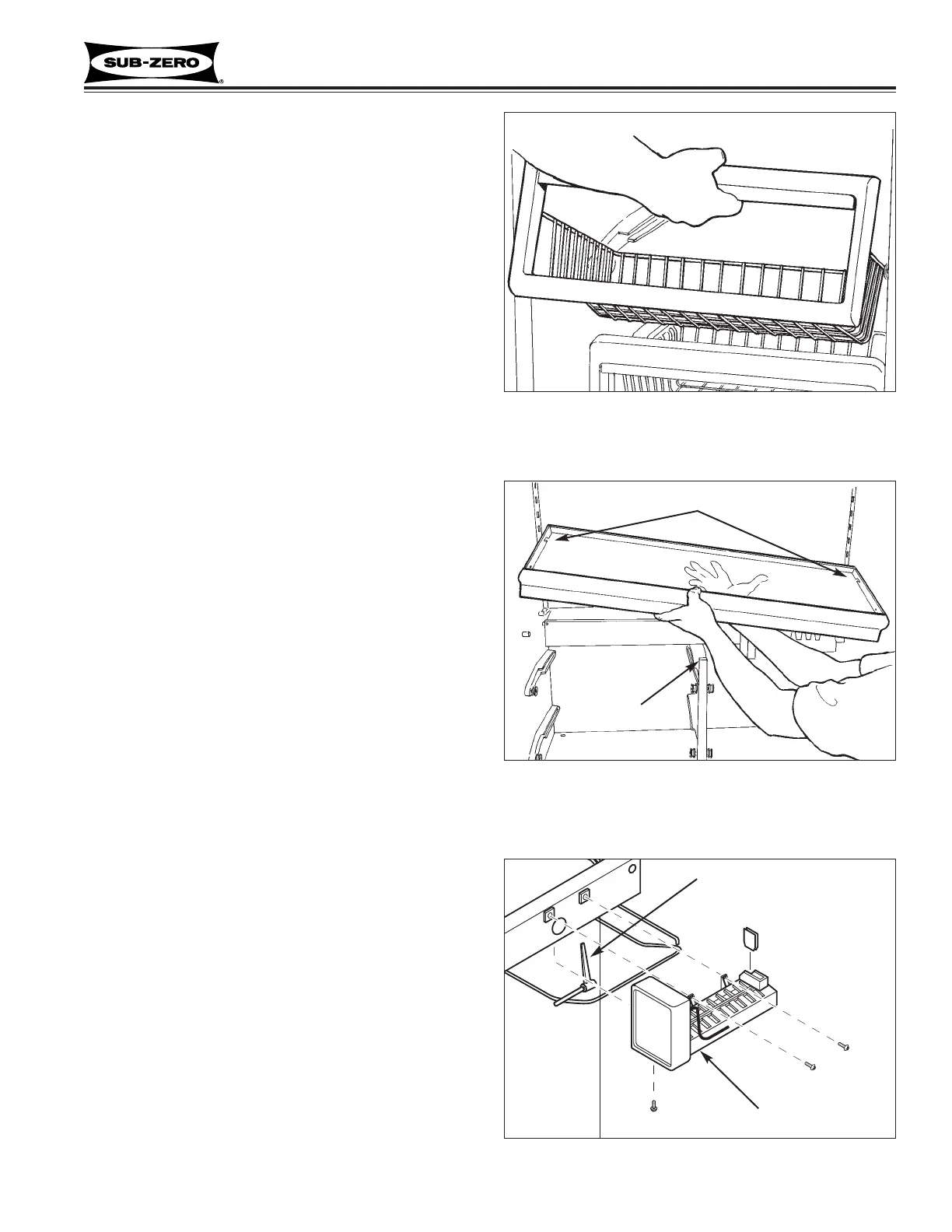 SUB-ZERO®