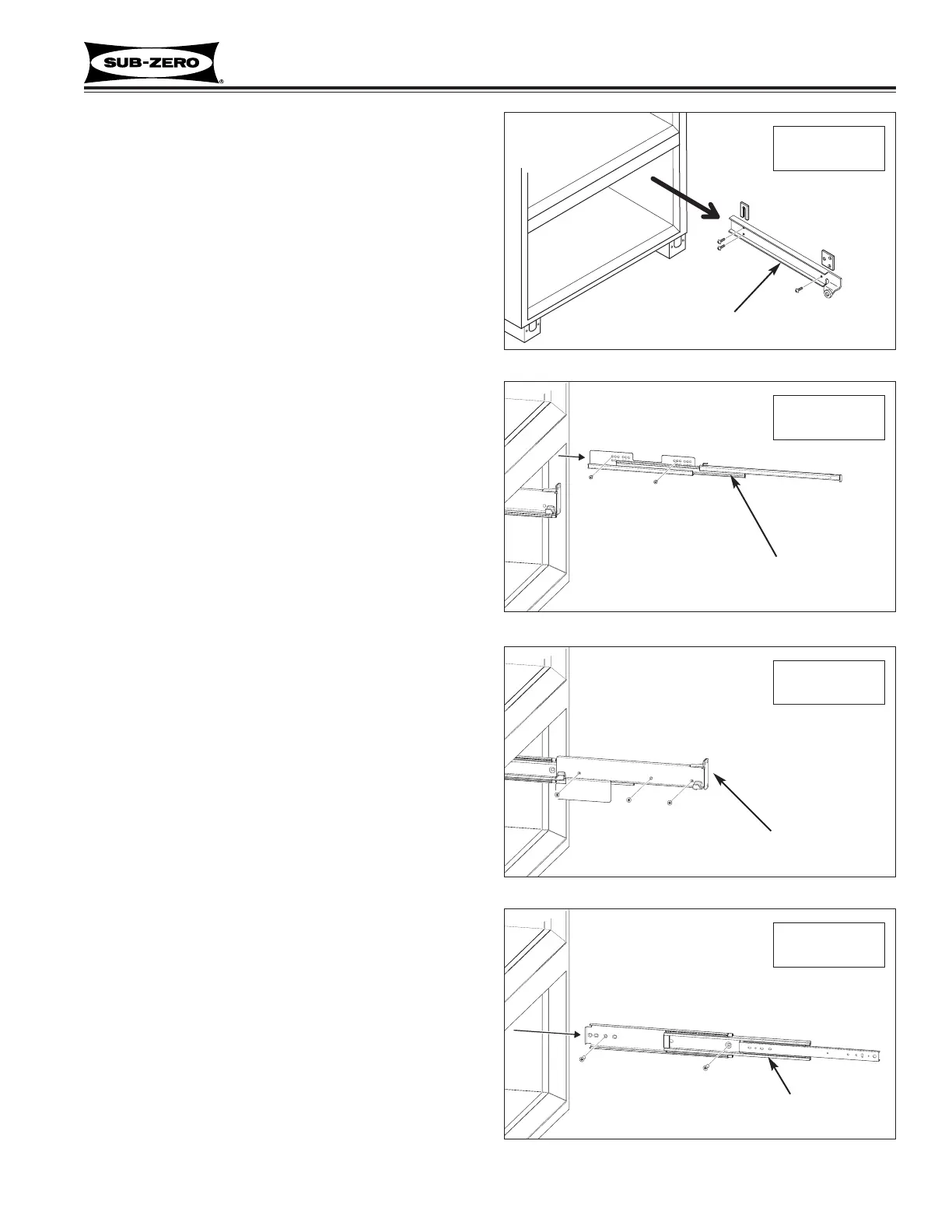 SUB-ZERO®