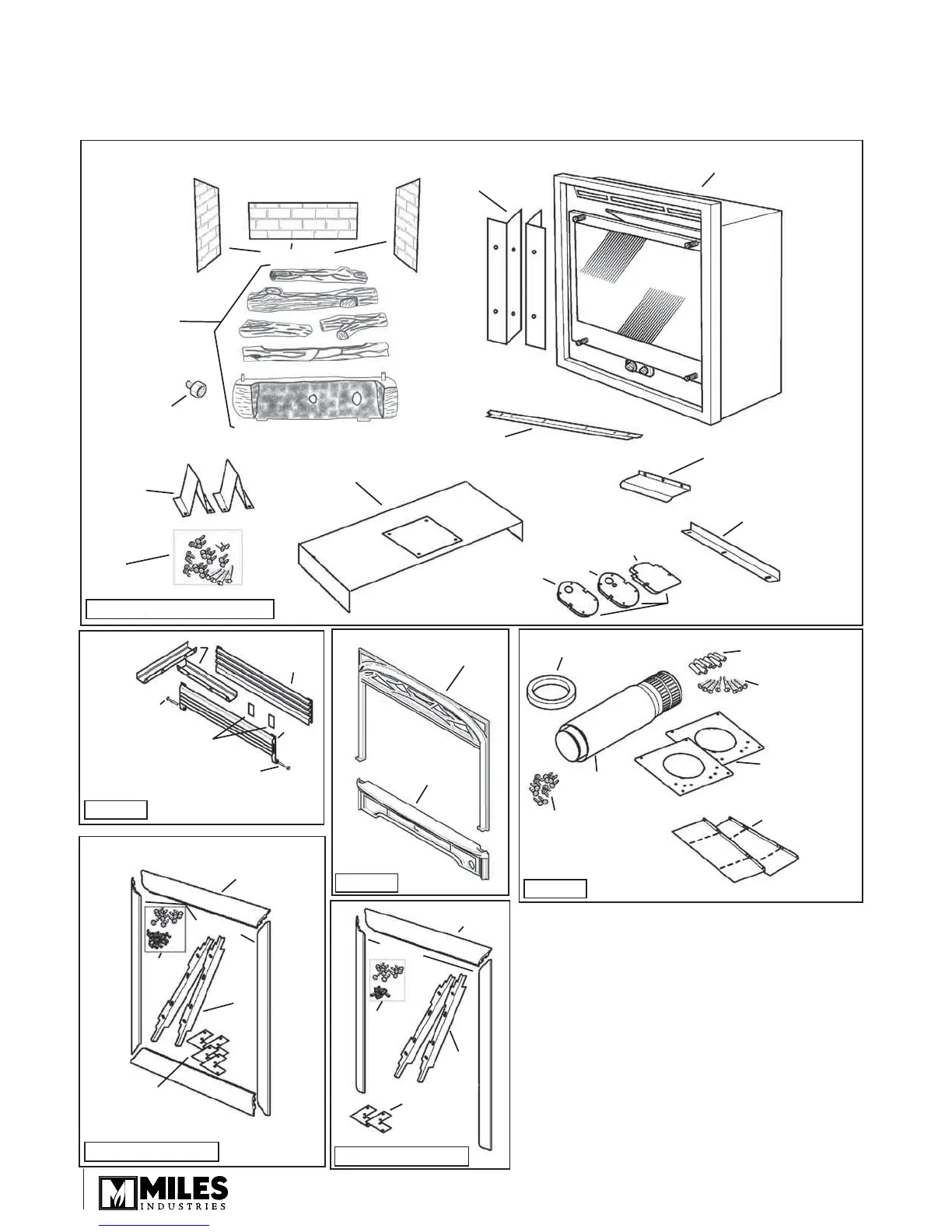 MILES
INDUSTRIES