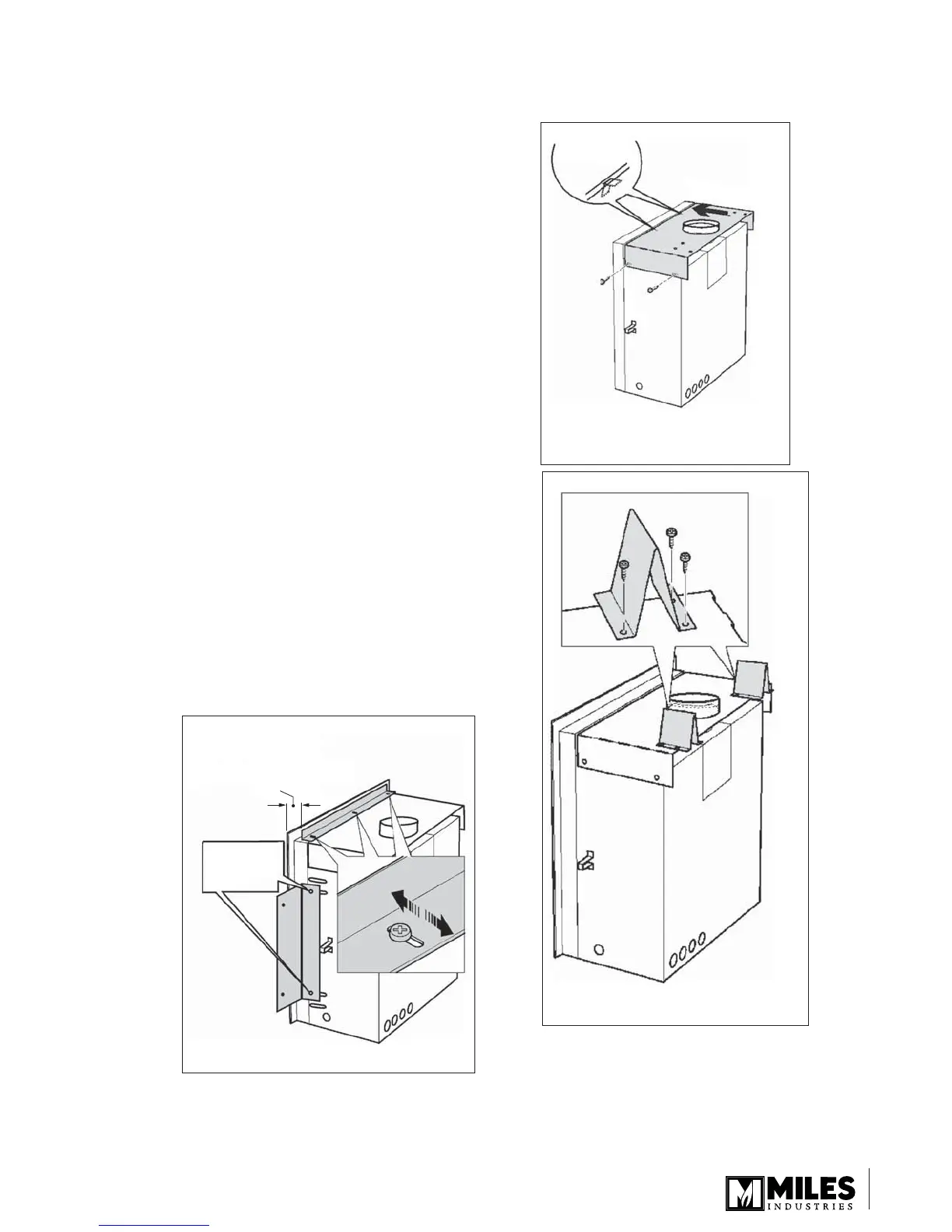 MILES
INDUSTRIES