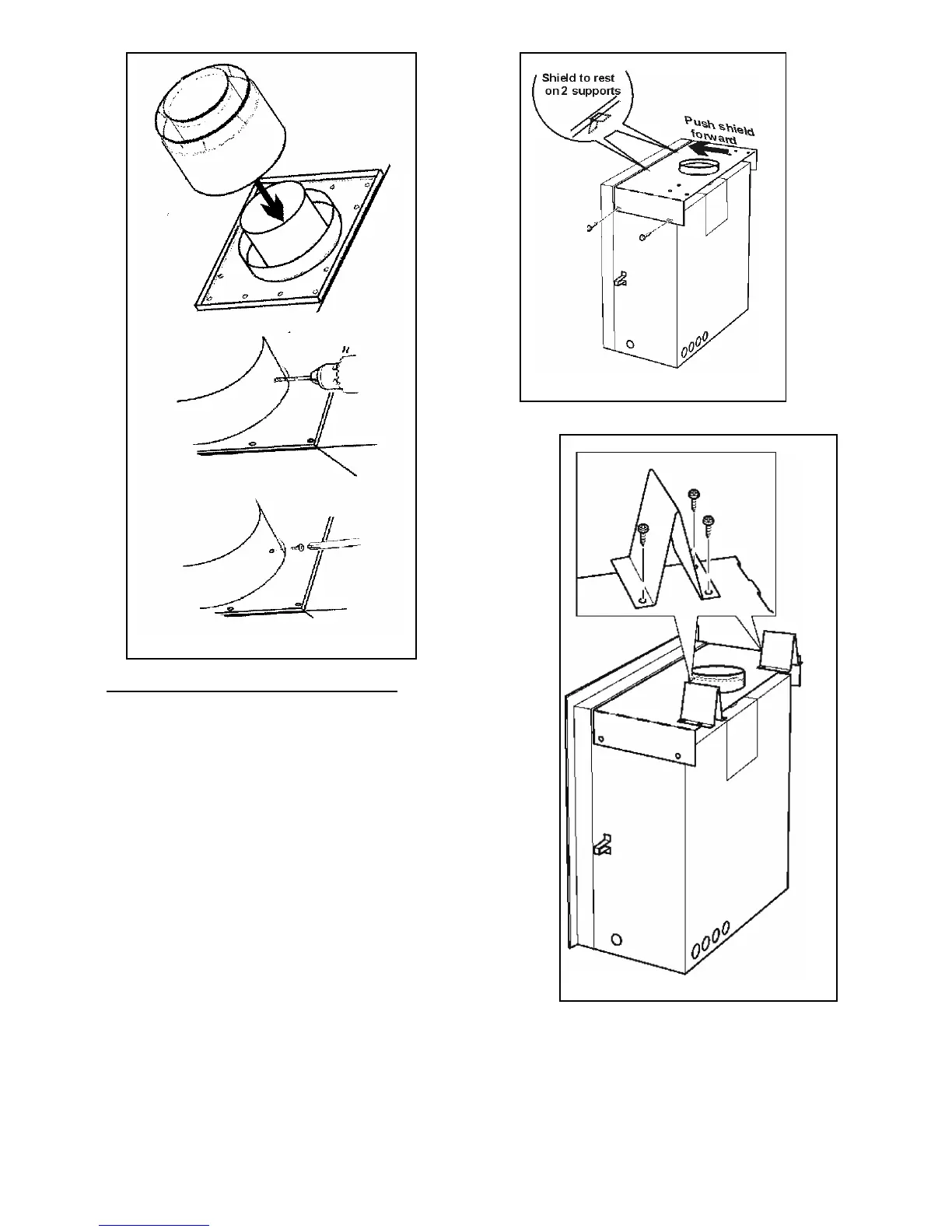 Shield to rest on 2 supports

Push shield forward