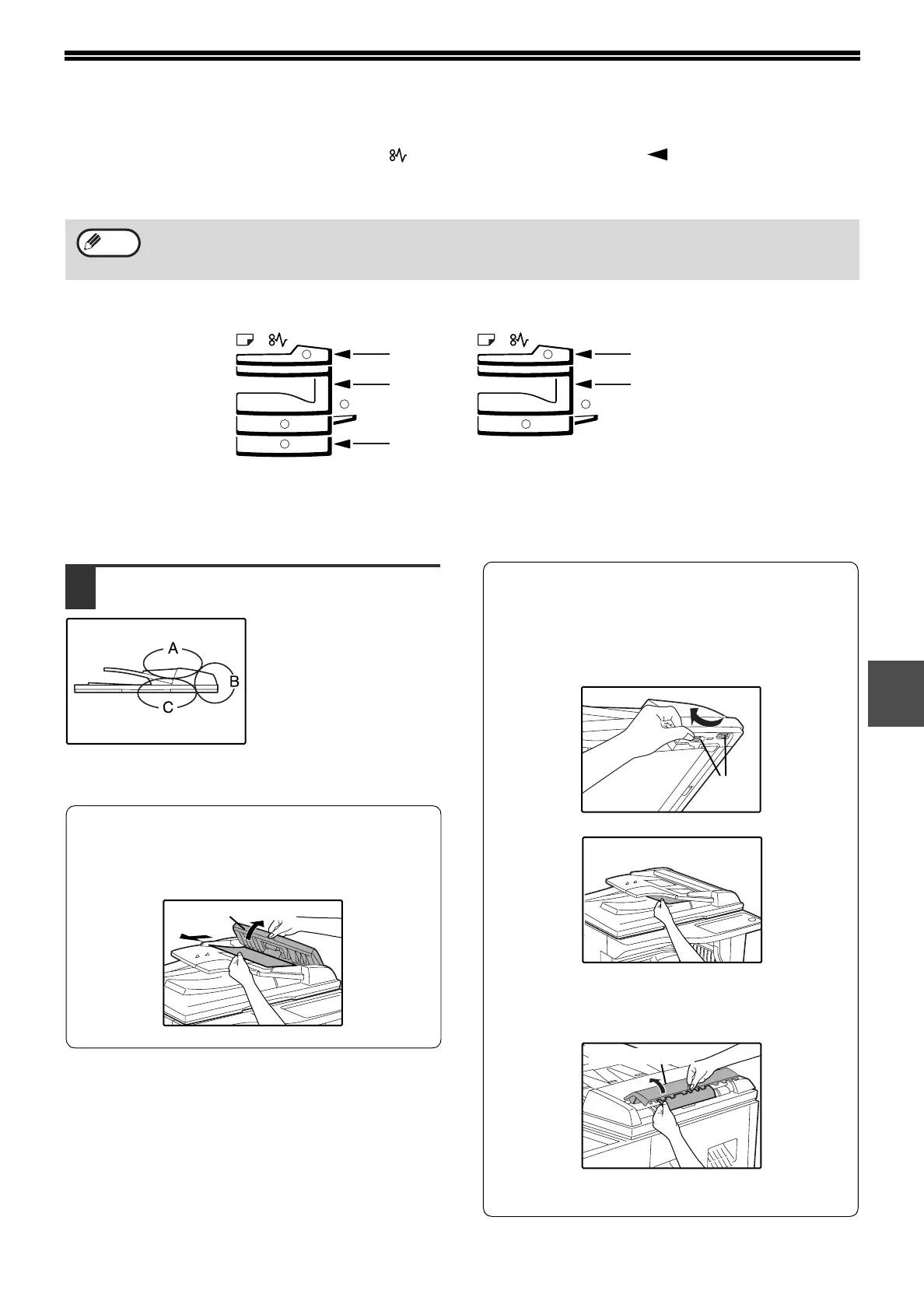 A
B
C