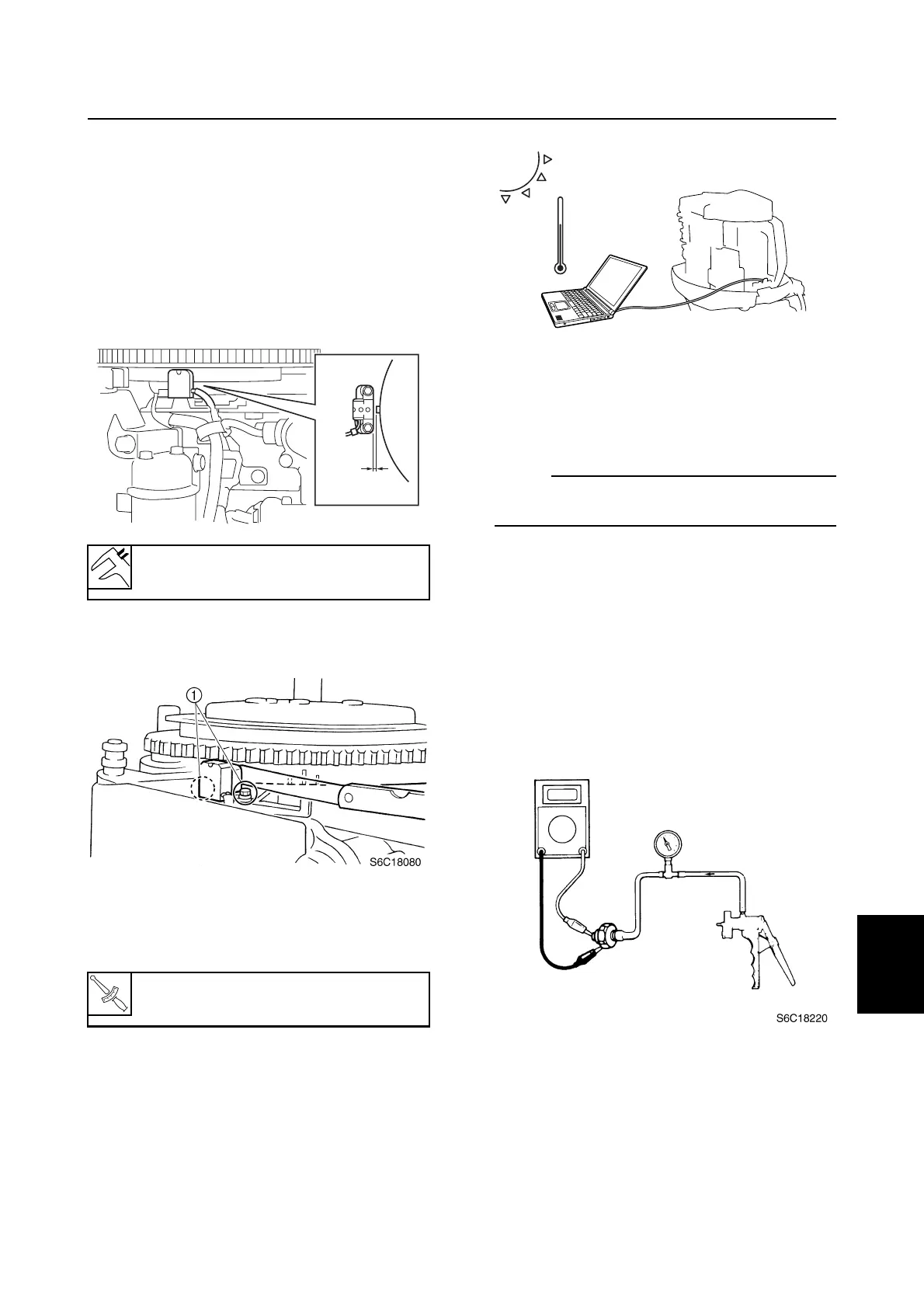 1

S6C18080

S6C18220