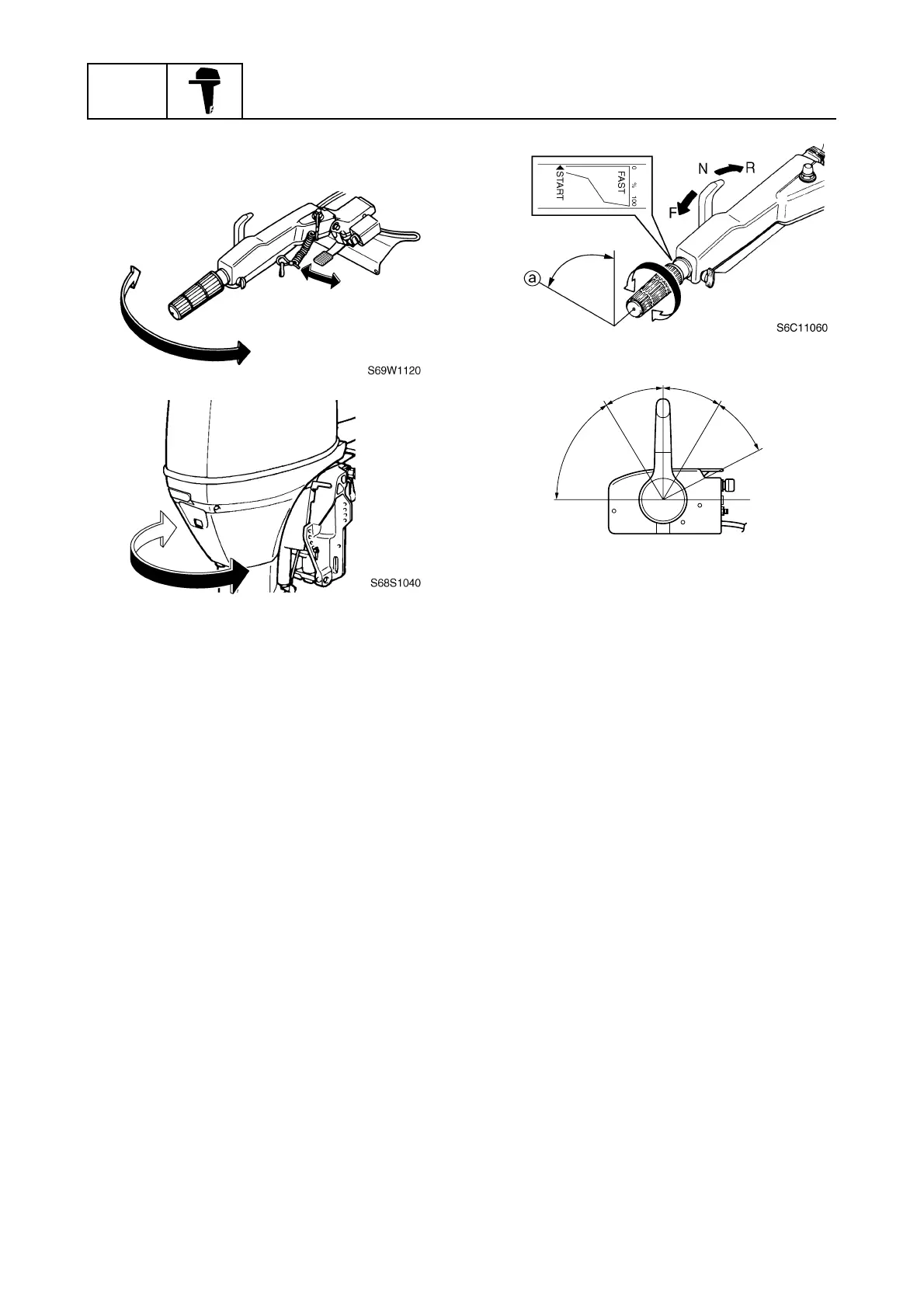 S69W1120

S68S1040

START
FAST
0
%
100
N
R
F
a

S6C11060