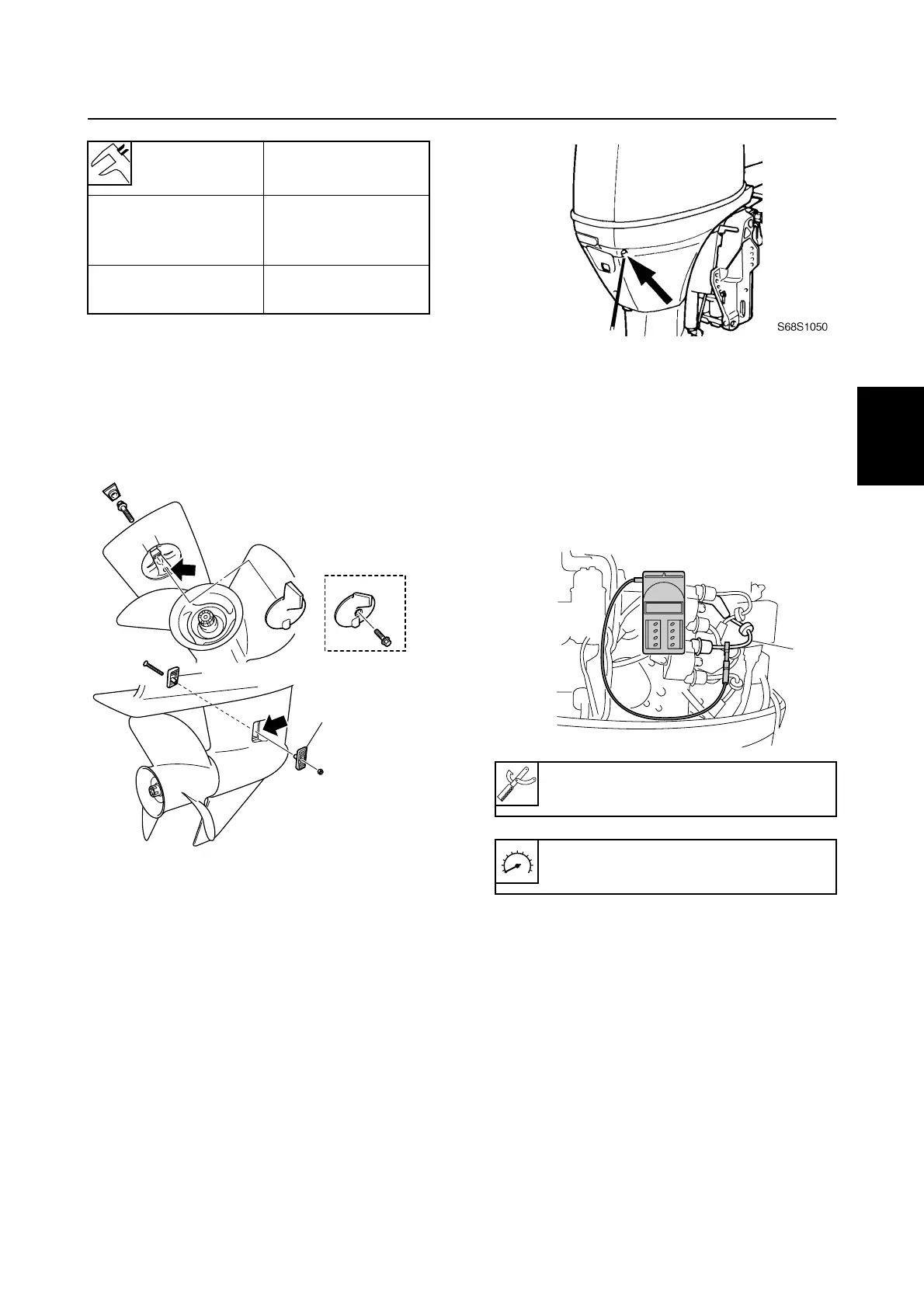 S68S1050