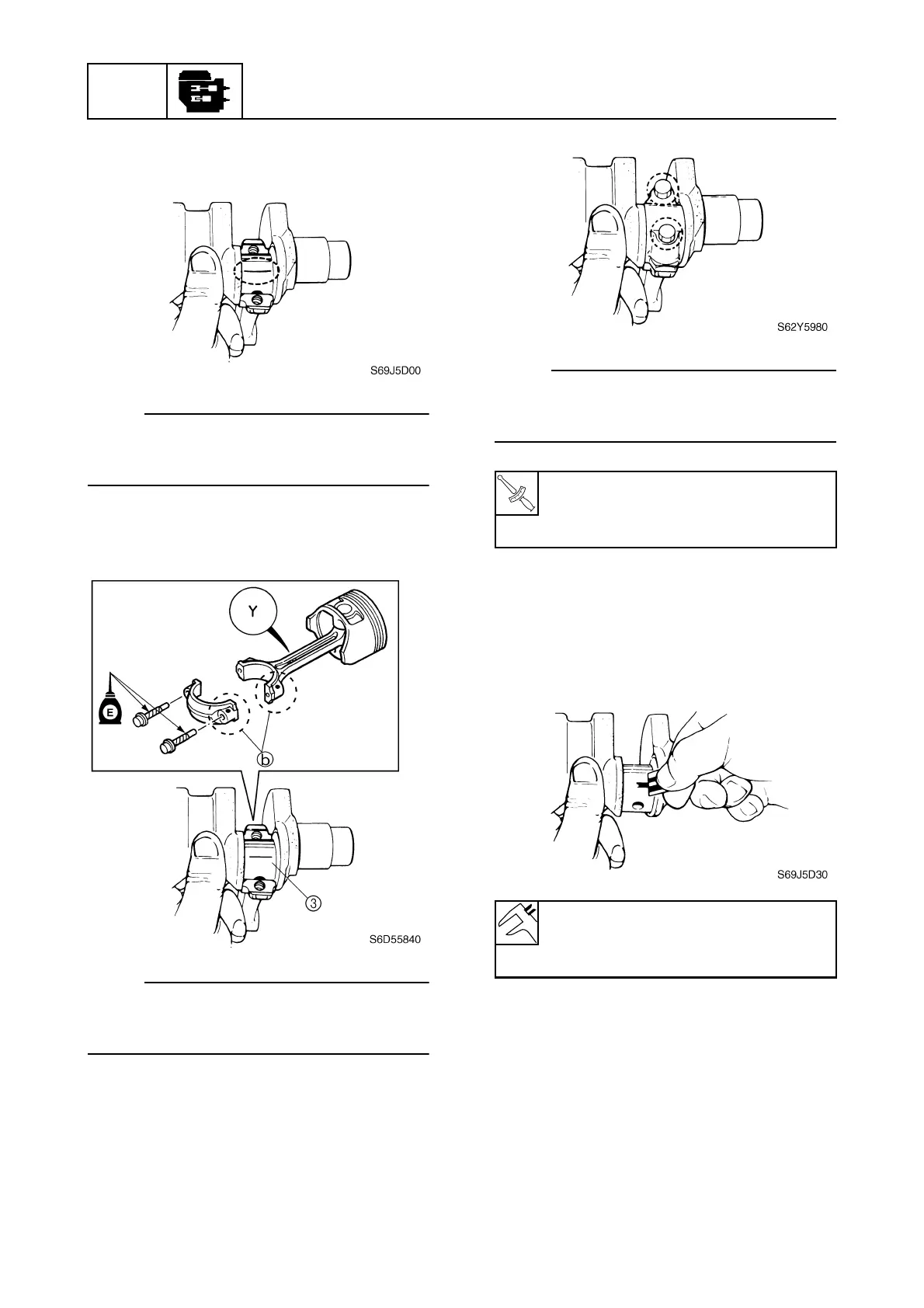 S69J5D00

Y

E

b

3

S6D55840

S62Y5980

S69J5D30