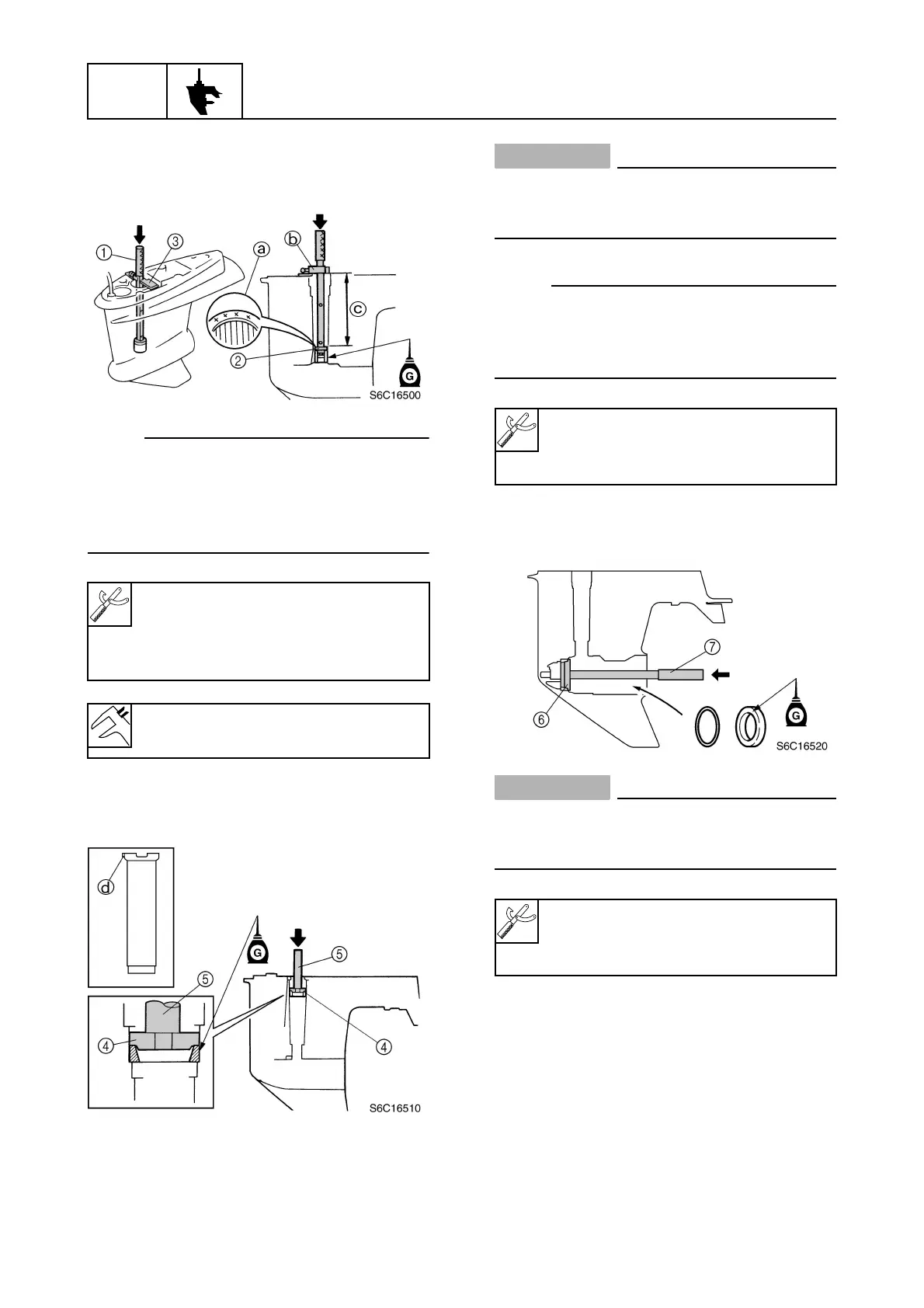 ①
③
ⓐ
ⓑ
ⓒ
②
G
S6C16500

ⓓ
G
⑤
⑤
④
④
S6C16510

⑦
⑥
G
S6C16520