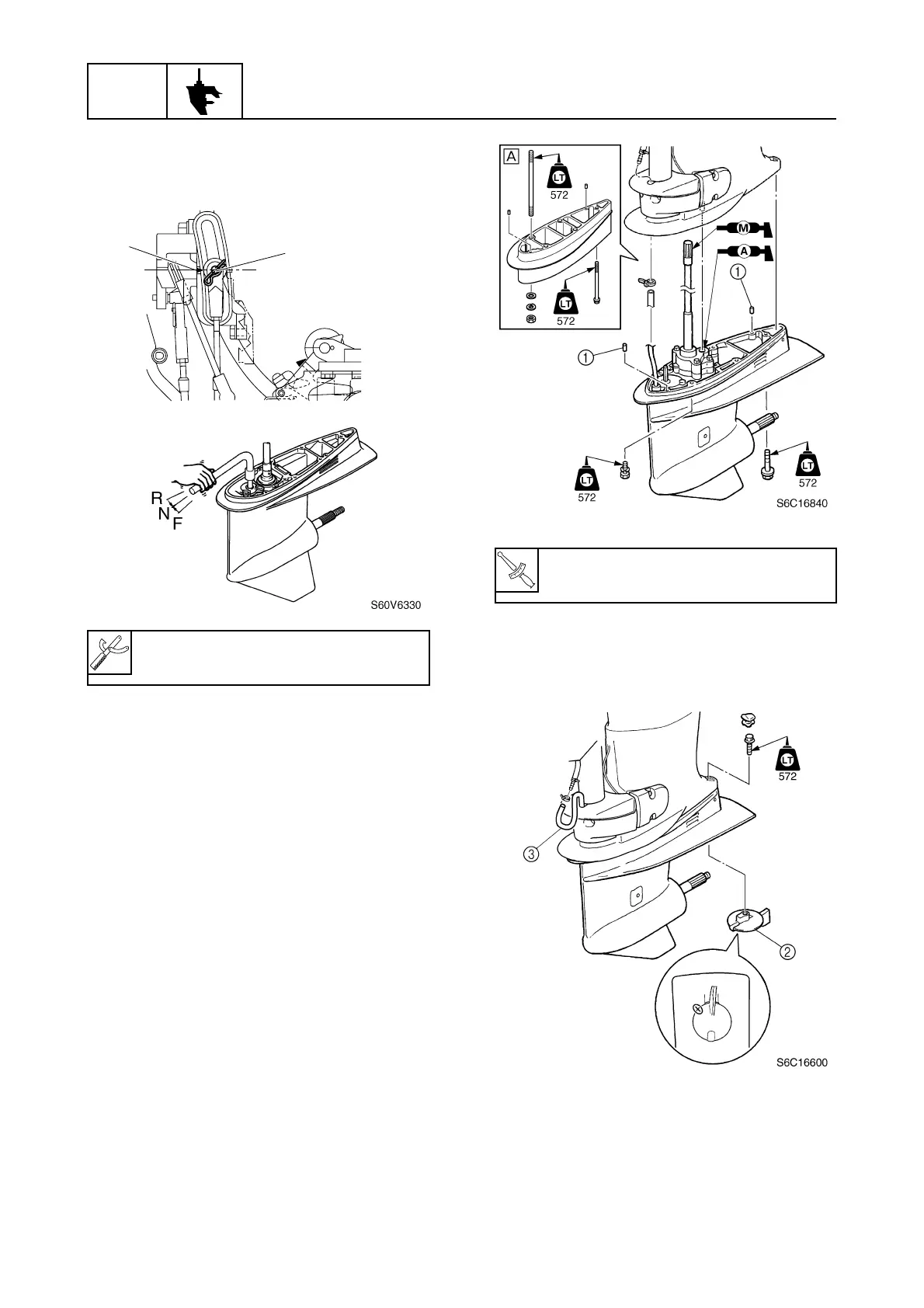 R
N
F

S60V6330

A

LT
572

LT
572

M

A

1

1

LT
572

LT
572

S6C16840

LT
572

3

2

S6C16600