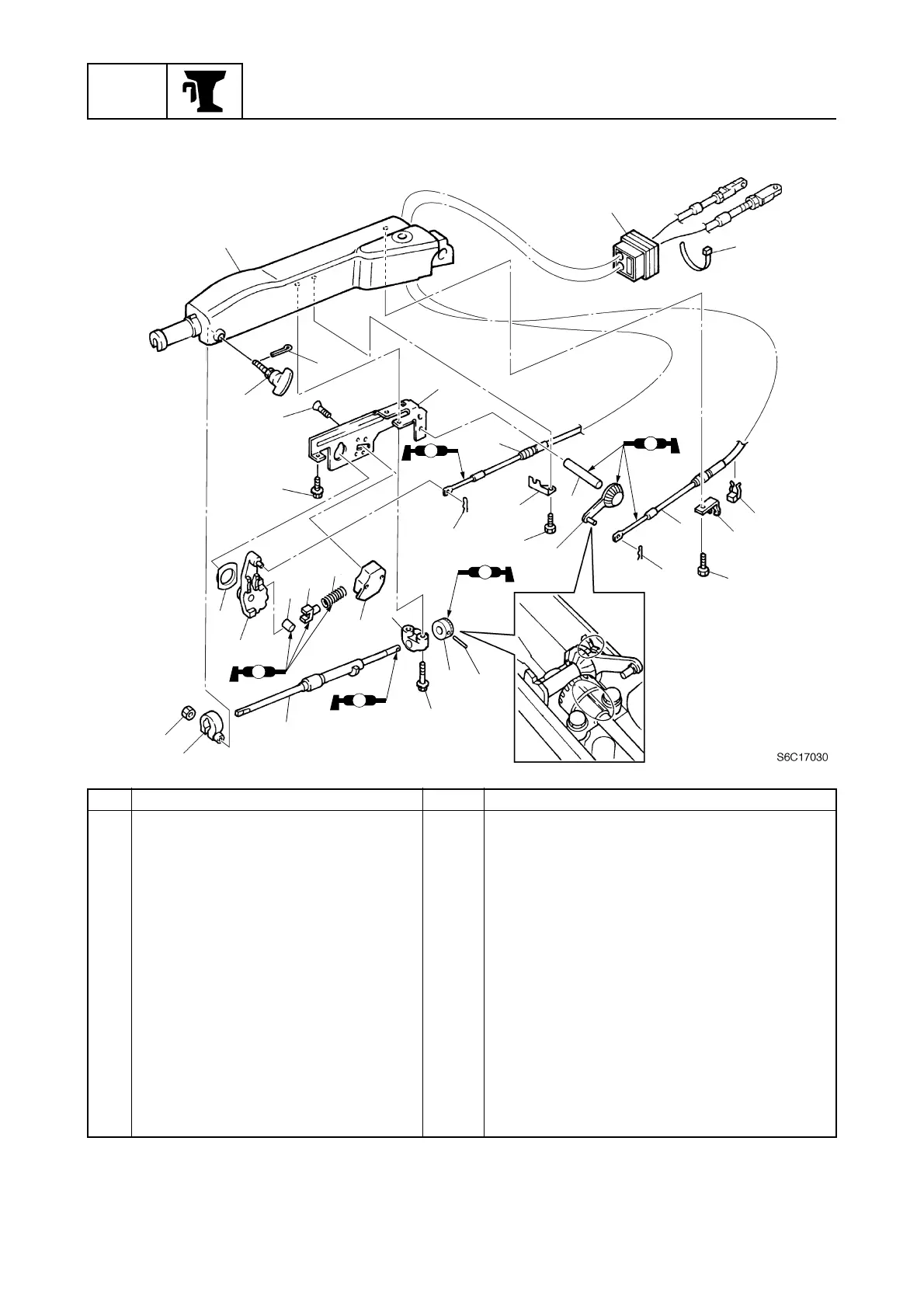 S6C17030