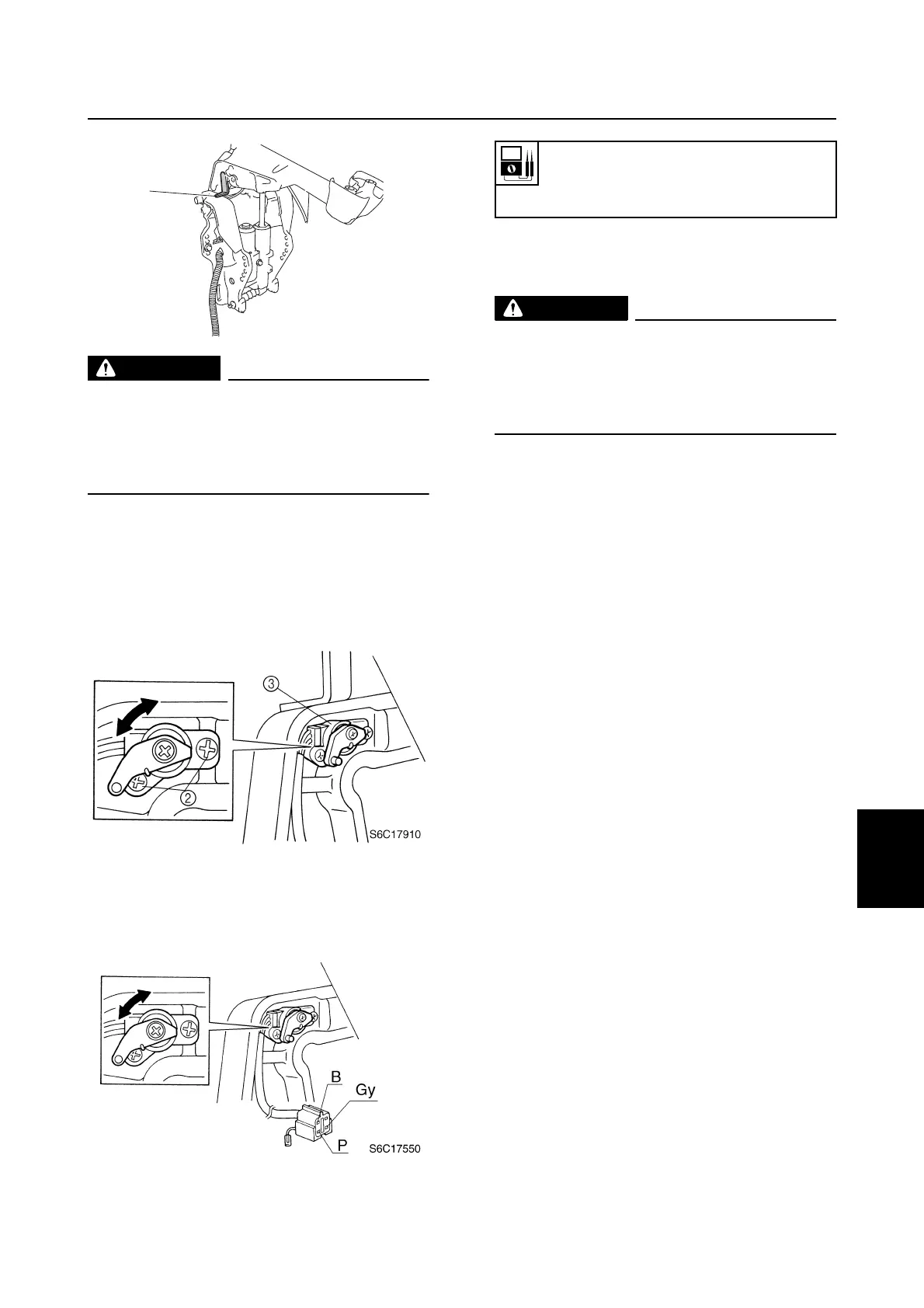 3

2

S6C17910

B

Gy

P

S6C17550