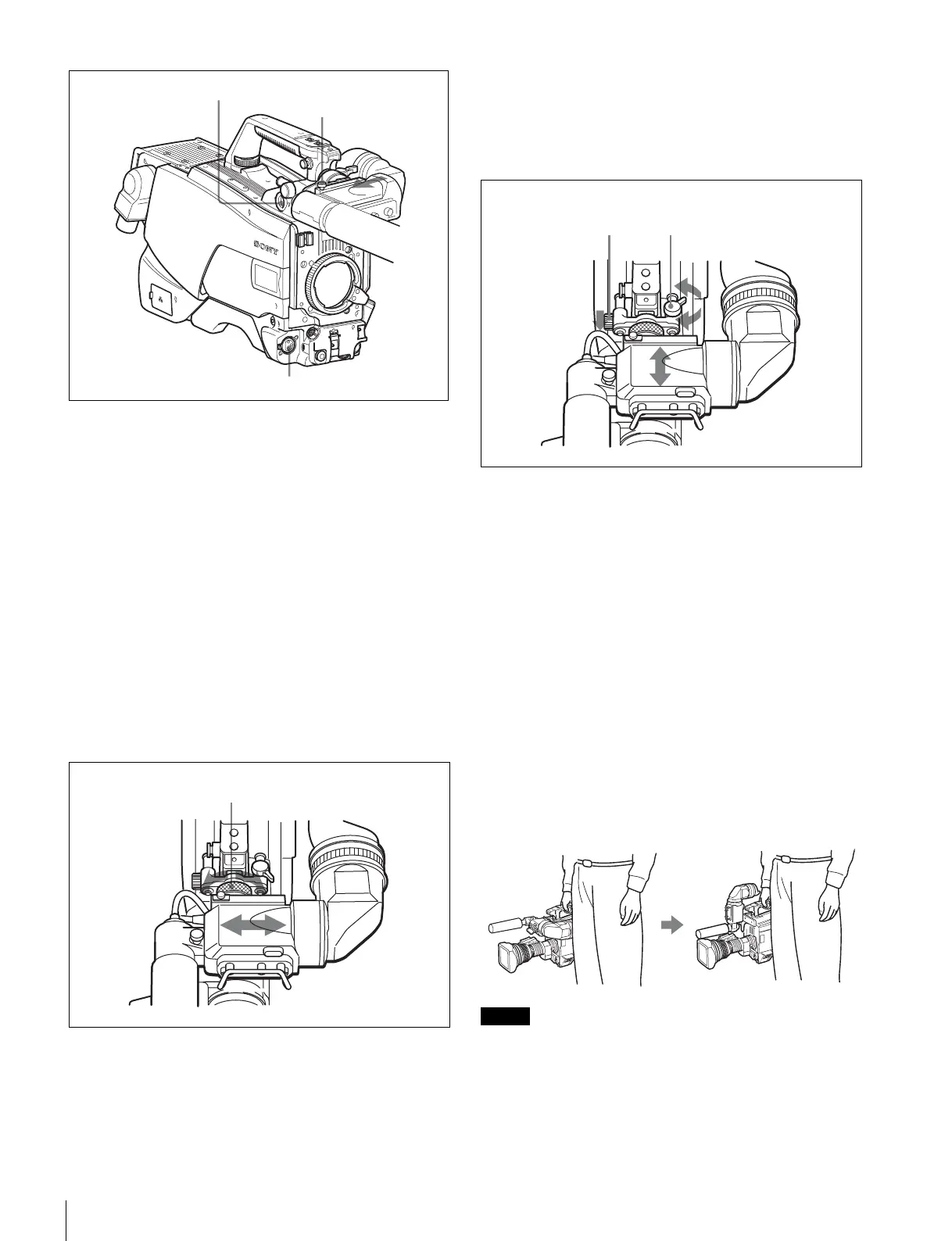 SONY