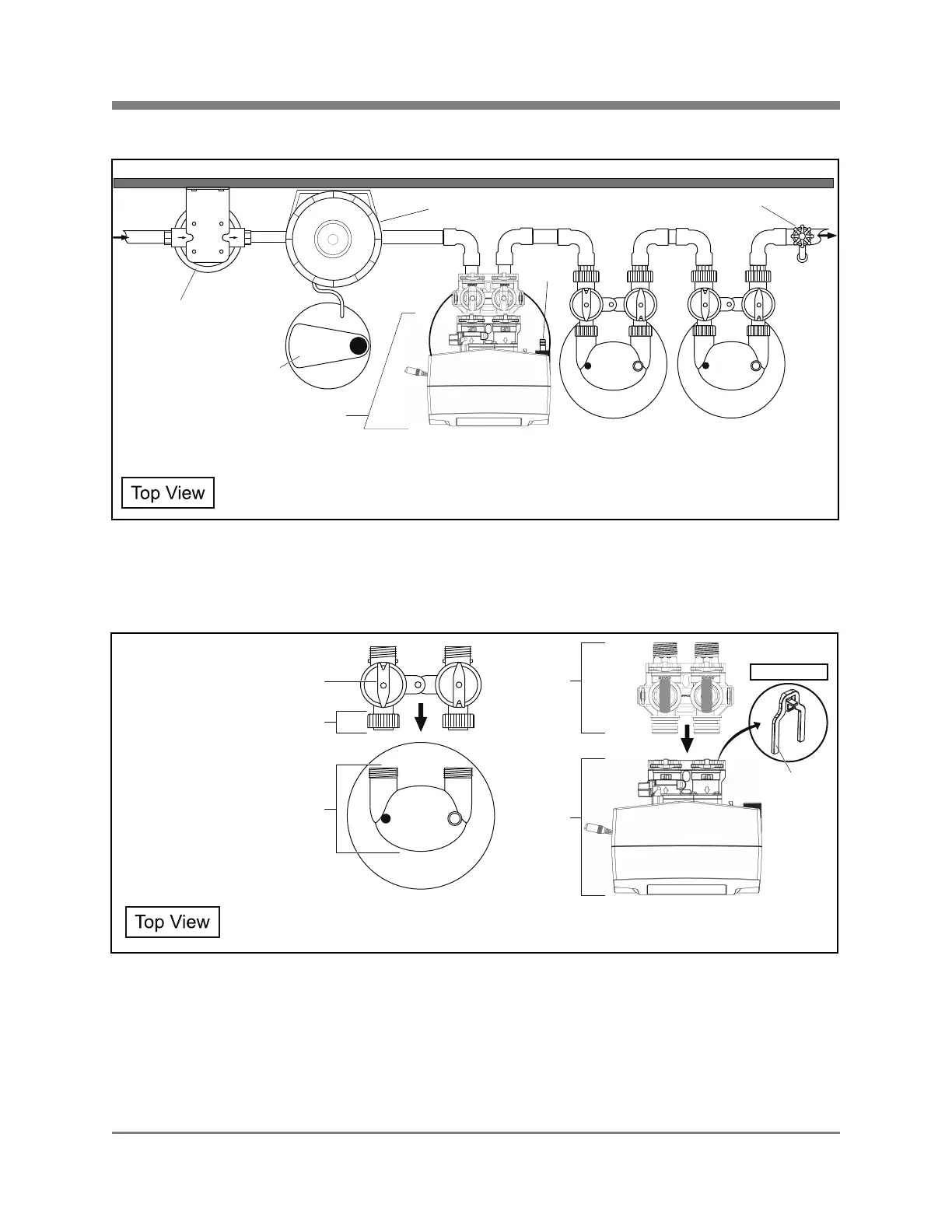 Top View

Top View