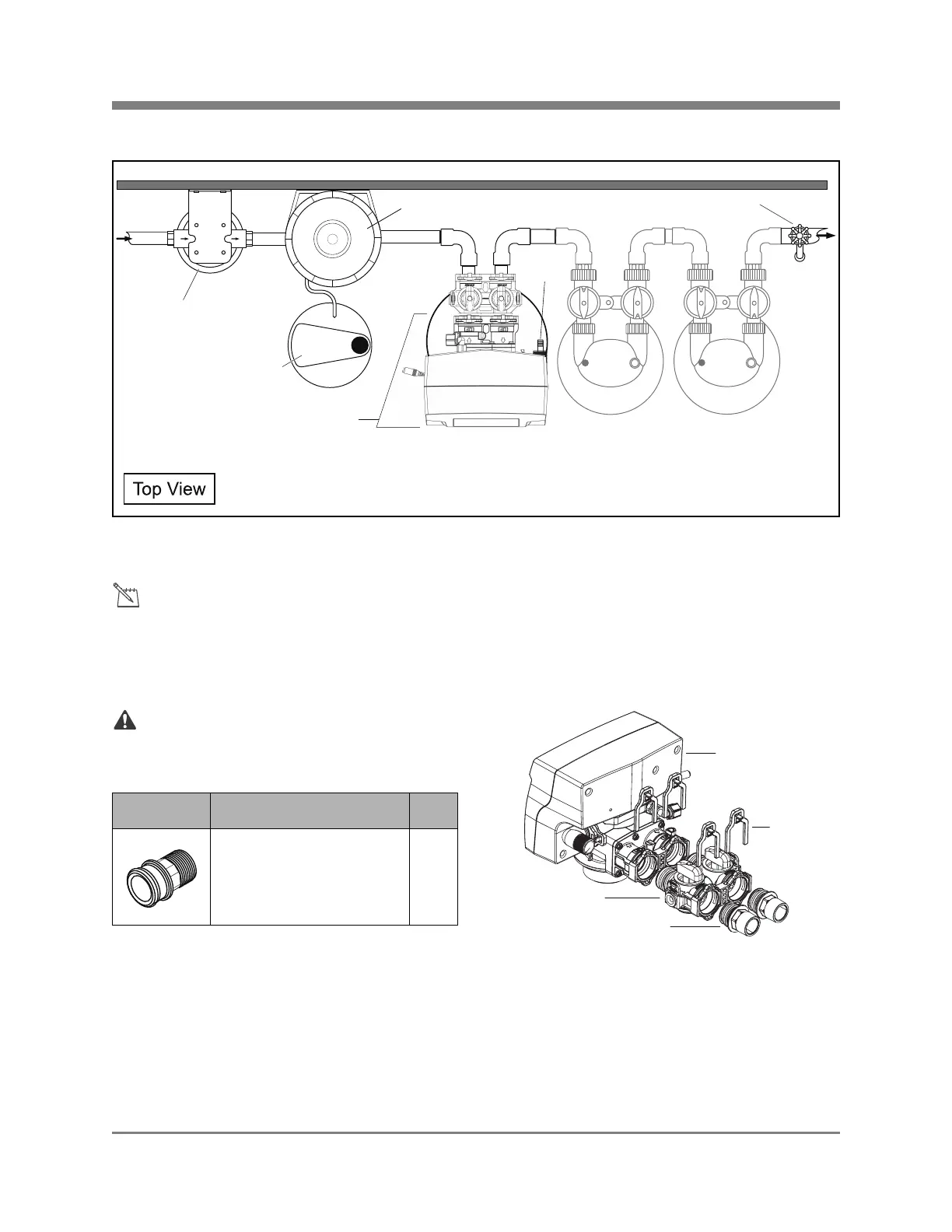 Top View