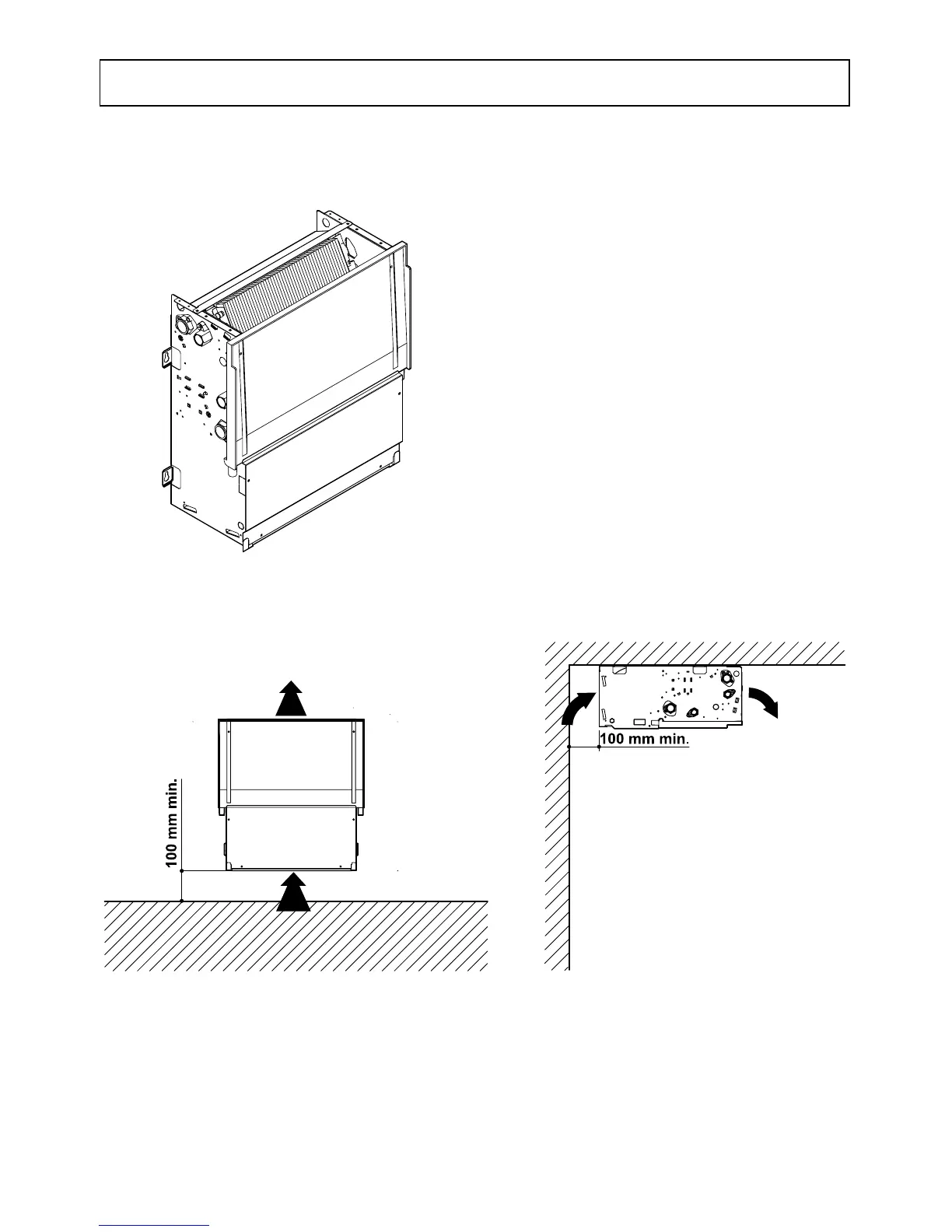 100 mm min.

100 mm min.