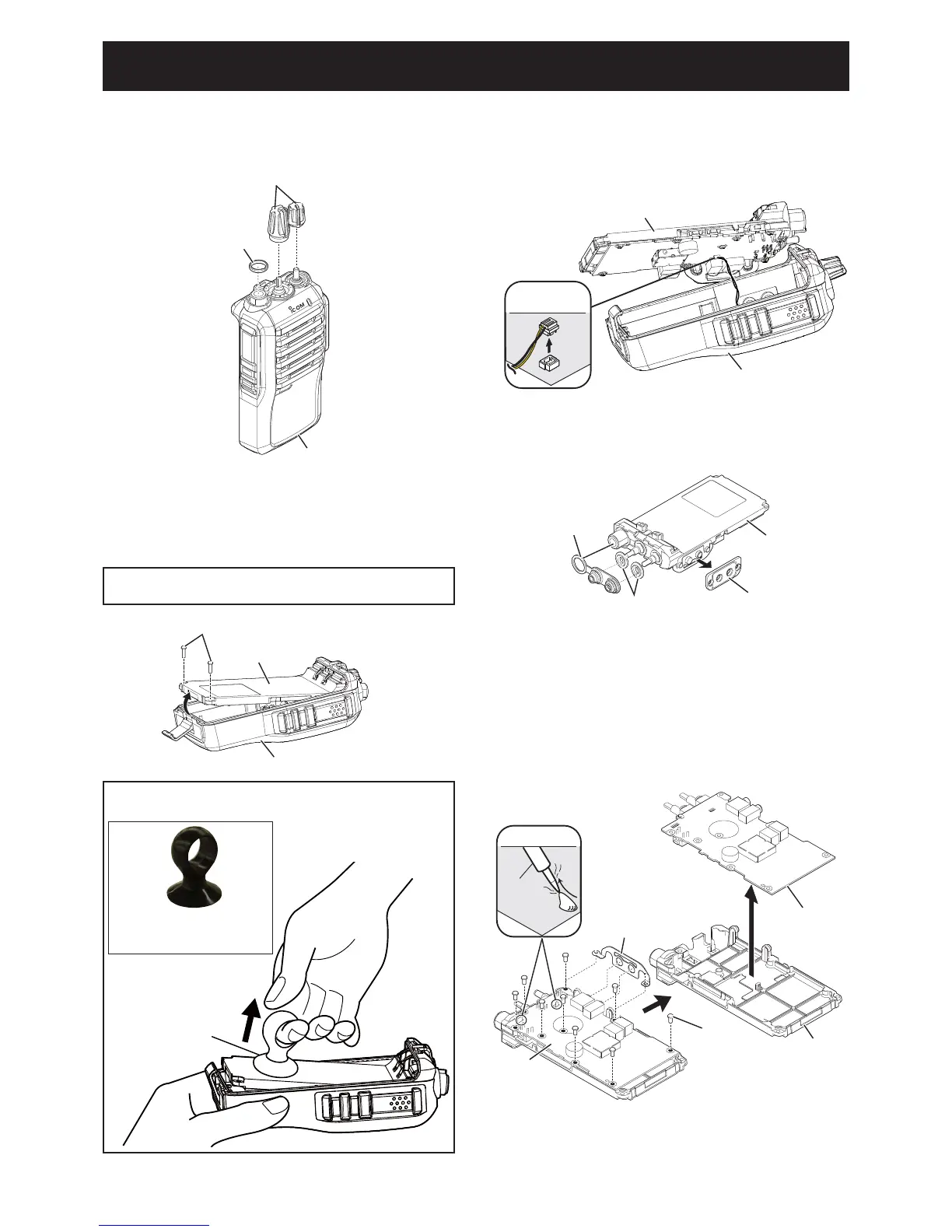 iCOM