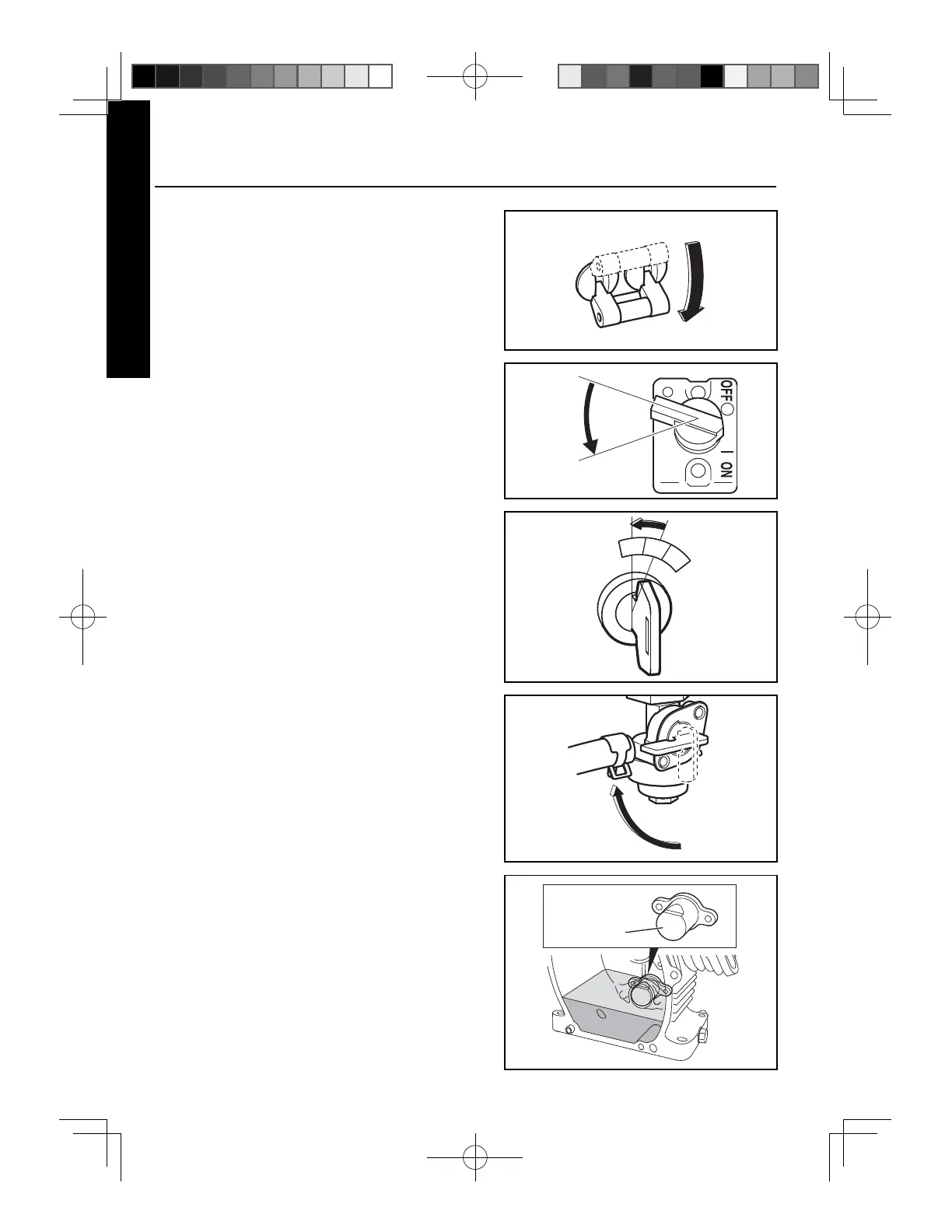 OFF

ON