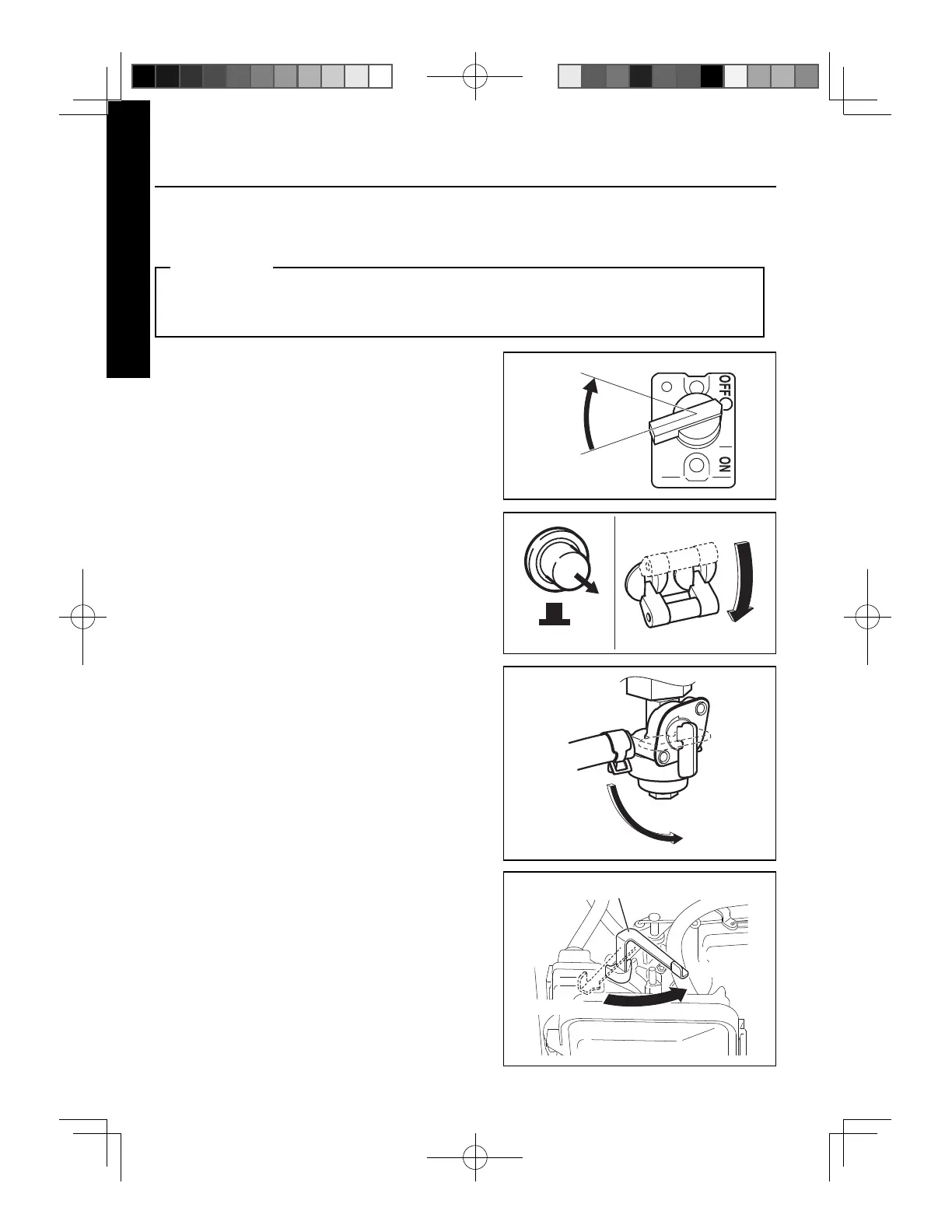 OFF

ON