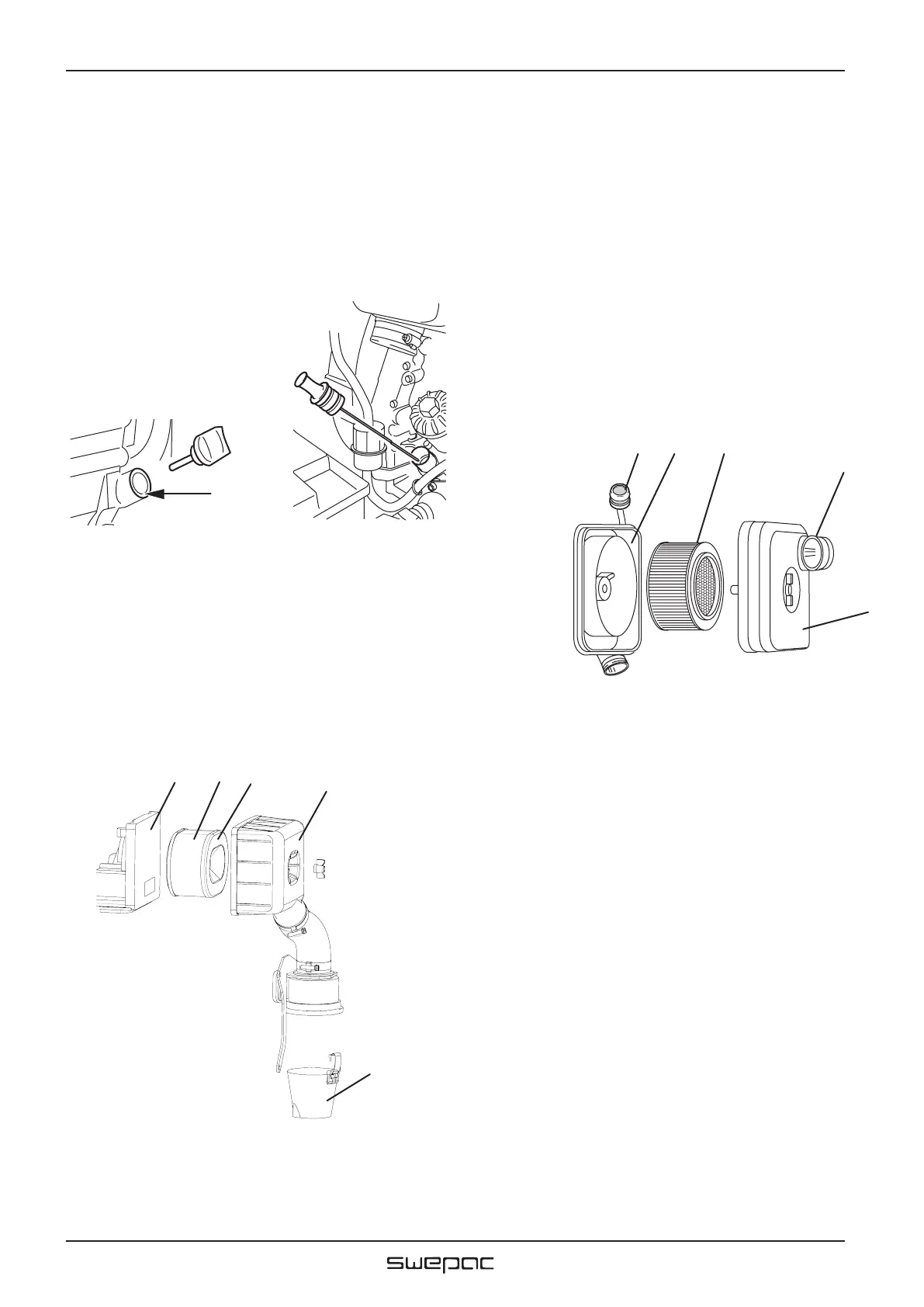 swepac