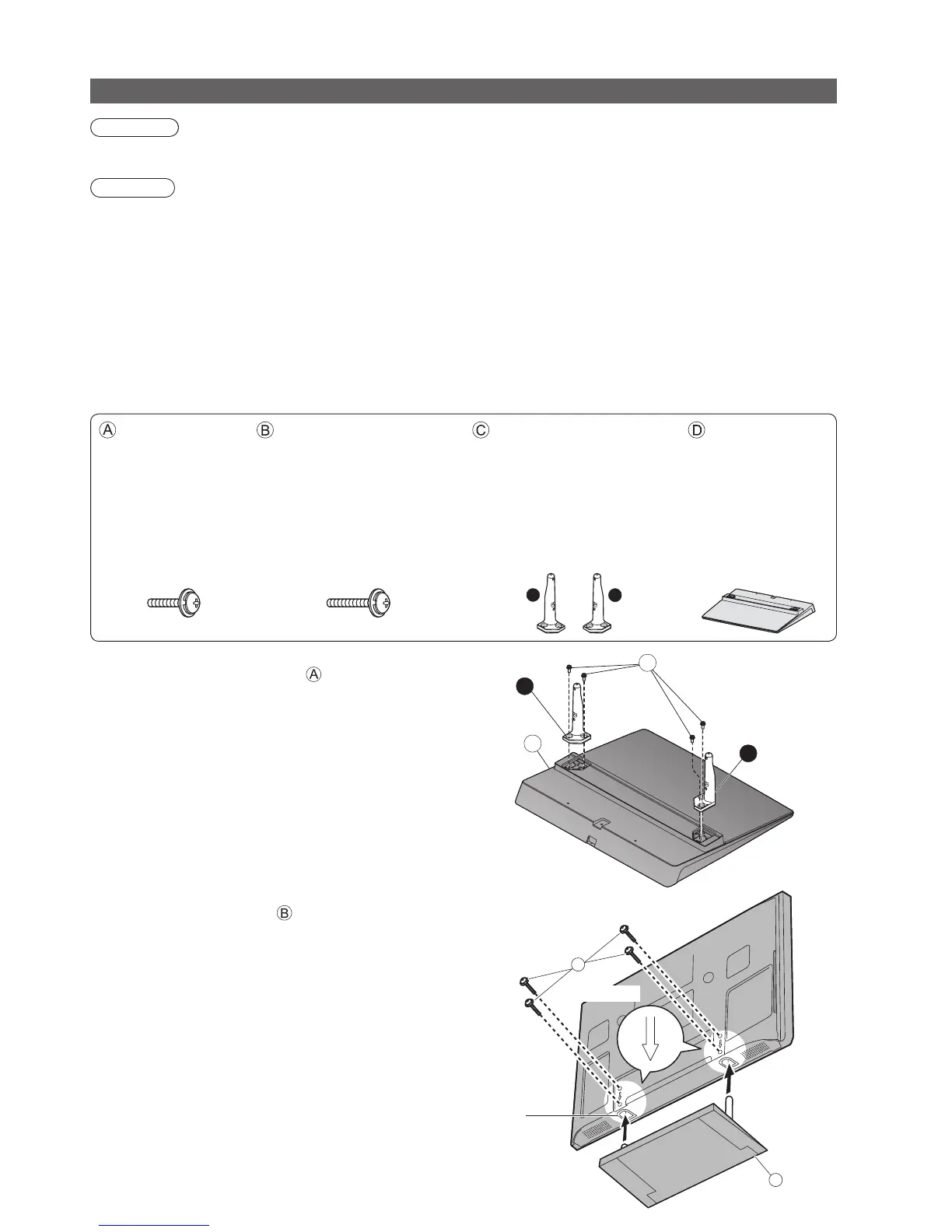 Ⓐ Ⓑ Ⓒ Ⓓ

Ⓐ

Ⓑ