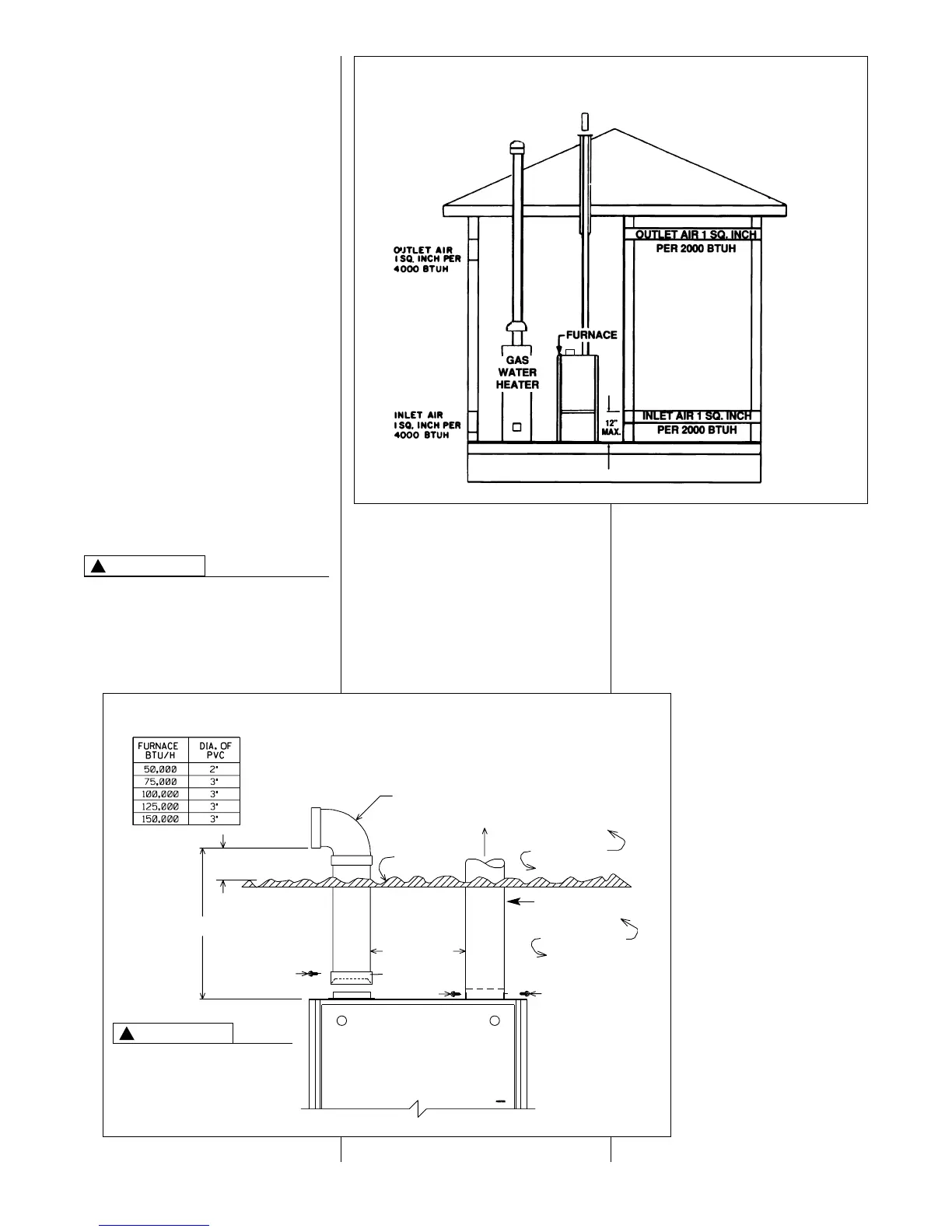 OUTLET AIR 1 SQ. INCH PER 4000 BTUH

OUTLET AIR 1 SQ. INCH PER 2000 BTUH

FURNACE

GAS WATER HEATER

INLET AIR 1 SQ. INCH PER 4000 BTUH

12" MAX.

INLET AIR 1 SQ. INCH PER 2000 BTUH

| FURNACE BTU/H | DIA. OF PVC |
|---|---|
| 50,000 | 2" |
| 75,000 | 3" |
| 100,000 | 3" |
| 125,000 | 3" |
| 150,000 | 3" |