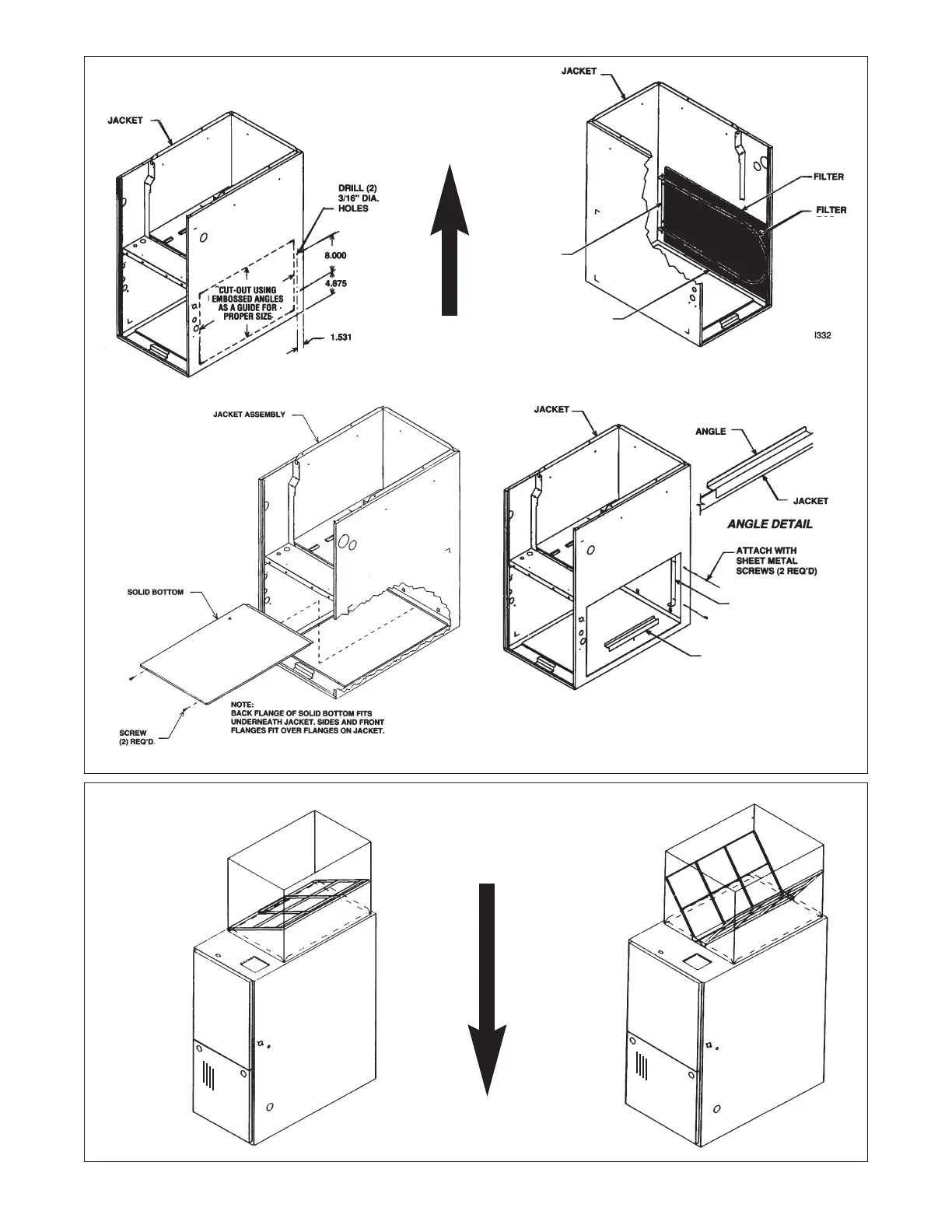 JACKET

DRILL (2) 3/16" DIA. HOLES

8.000

4.875

CUT-OUT USING EMBOSSED ANGLES AS A GUIDE FOR PROPER SIZE

1.531

JACKET

FILTER

FILTER

I332

JACKET ASSEMBLY

SOLID BOTTOM

SCREW (2) REQ'D.

NOTE: BACK FLANGE OF SOLID BOTTOM FITS UNDERNEATH JACKET. SIDES AND FRONT FLANGES FIT OVER FLANGES ON JACKET.

JACKET

ANGLE

JACKET

ANGLE DETAIL

ATTACH WITH SHEET METAL SCREWS (2 REQ'D)