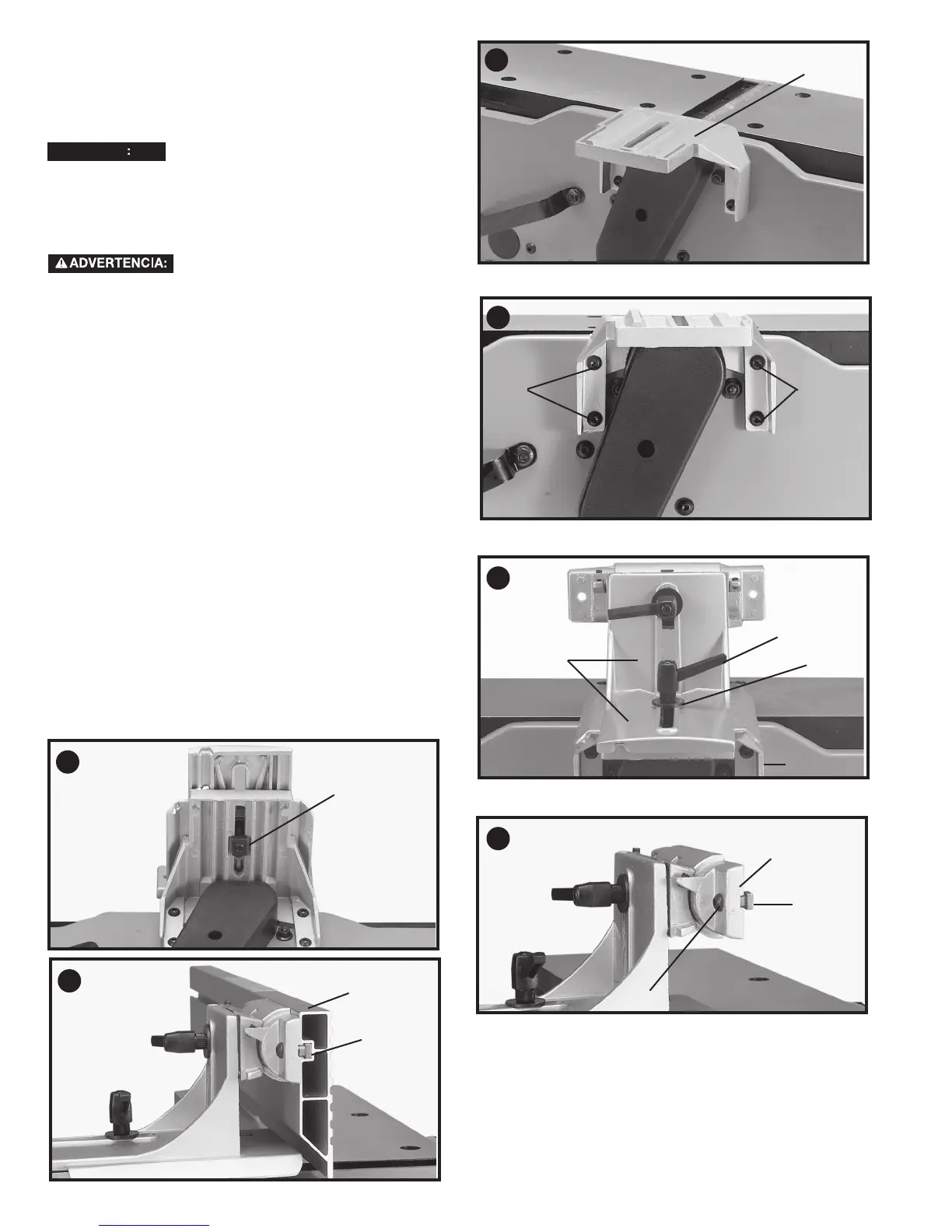 :

ADVERTENCIA: