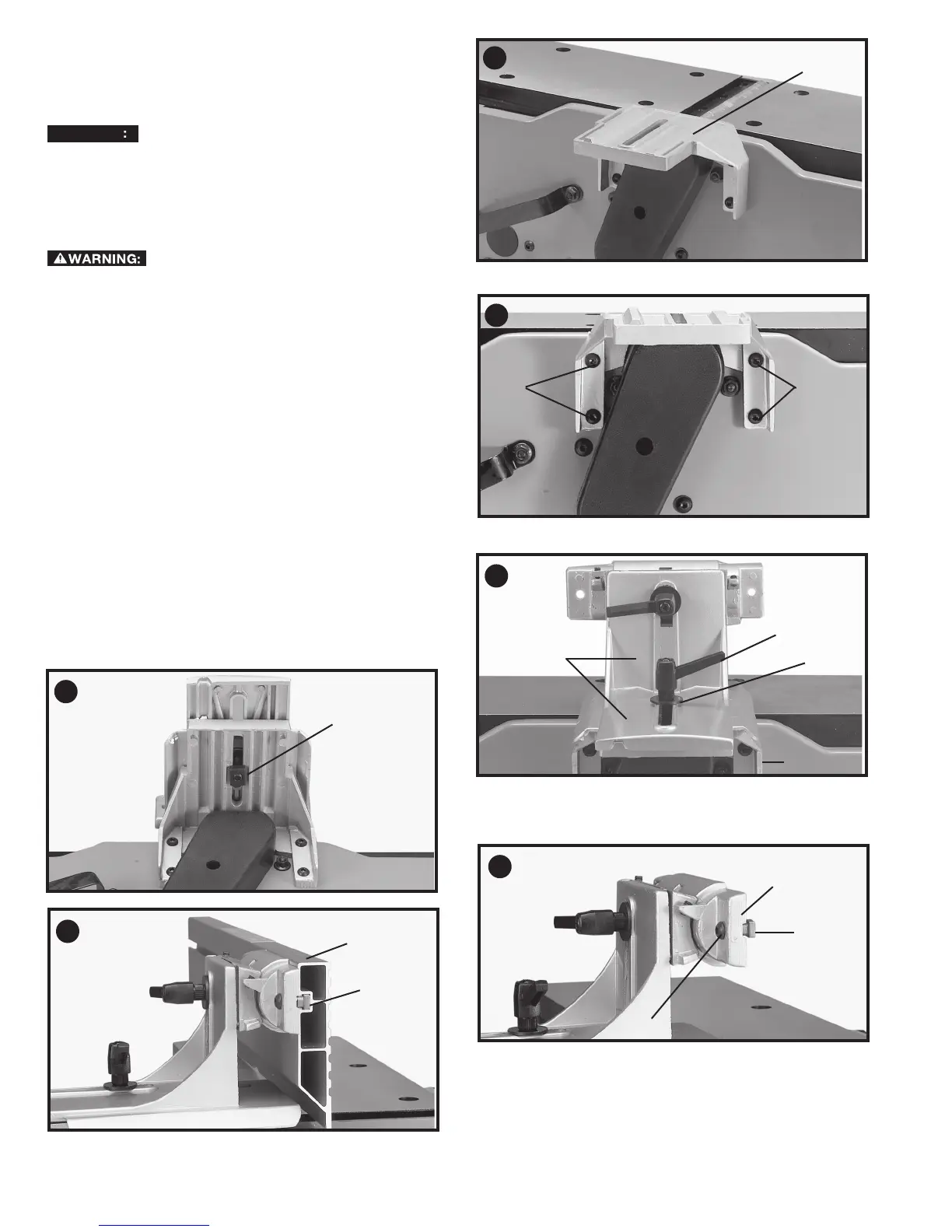 :

WARNING: